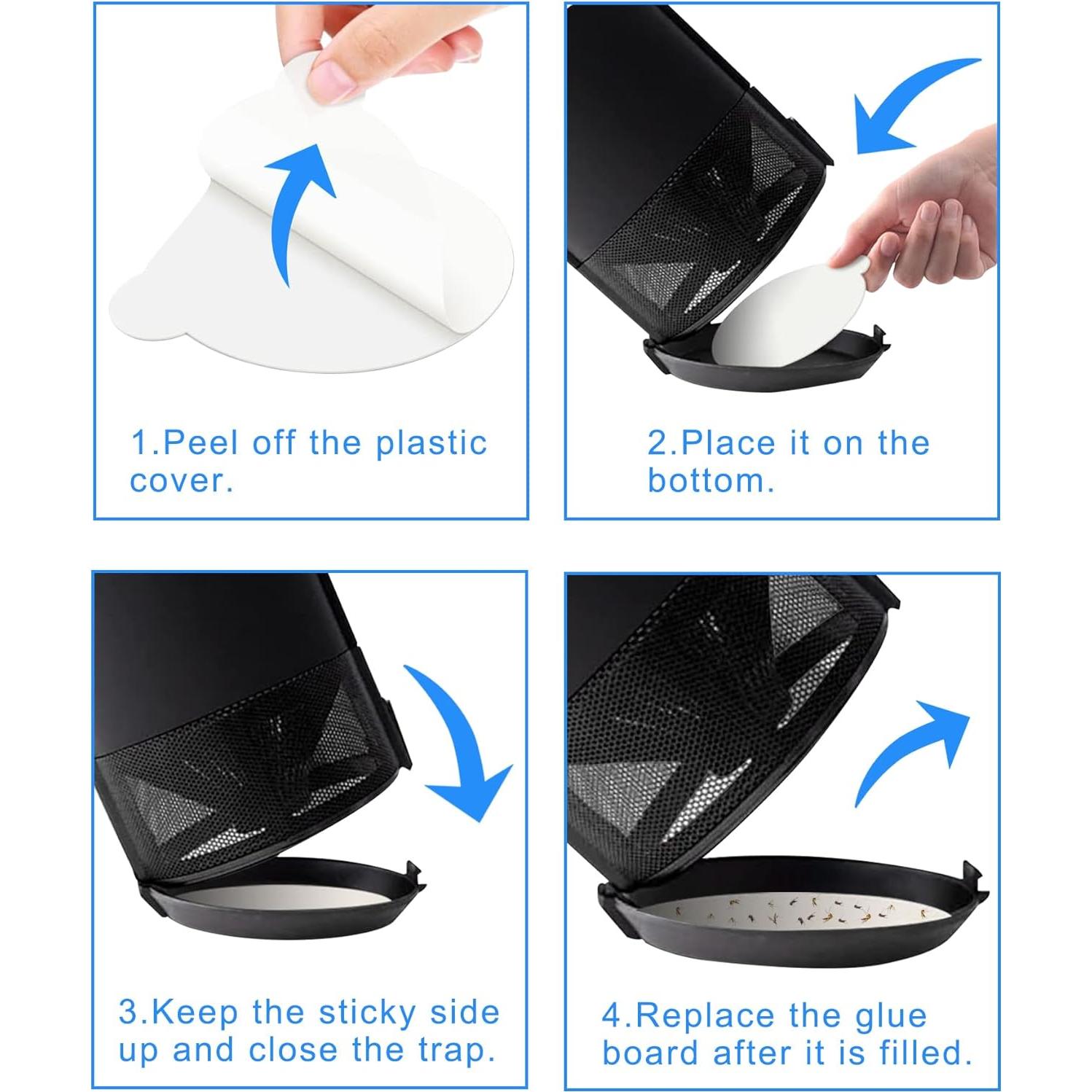 1.Peel off the plastic cover.

2.Place it on the bottom.

3.Keep the sticky side up and close the trap.

4.Replace the glue board after it is filled.