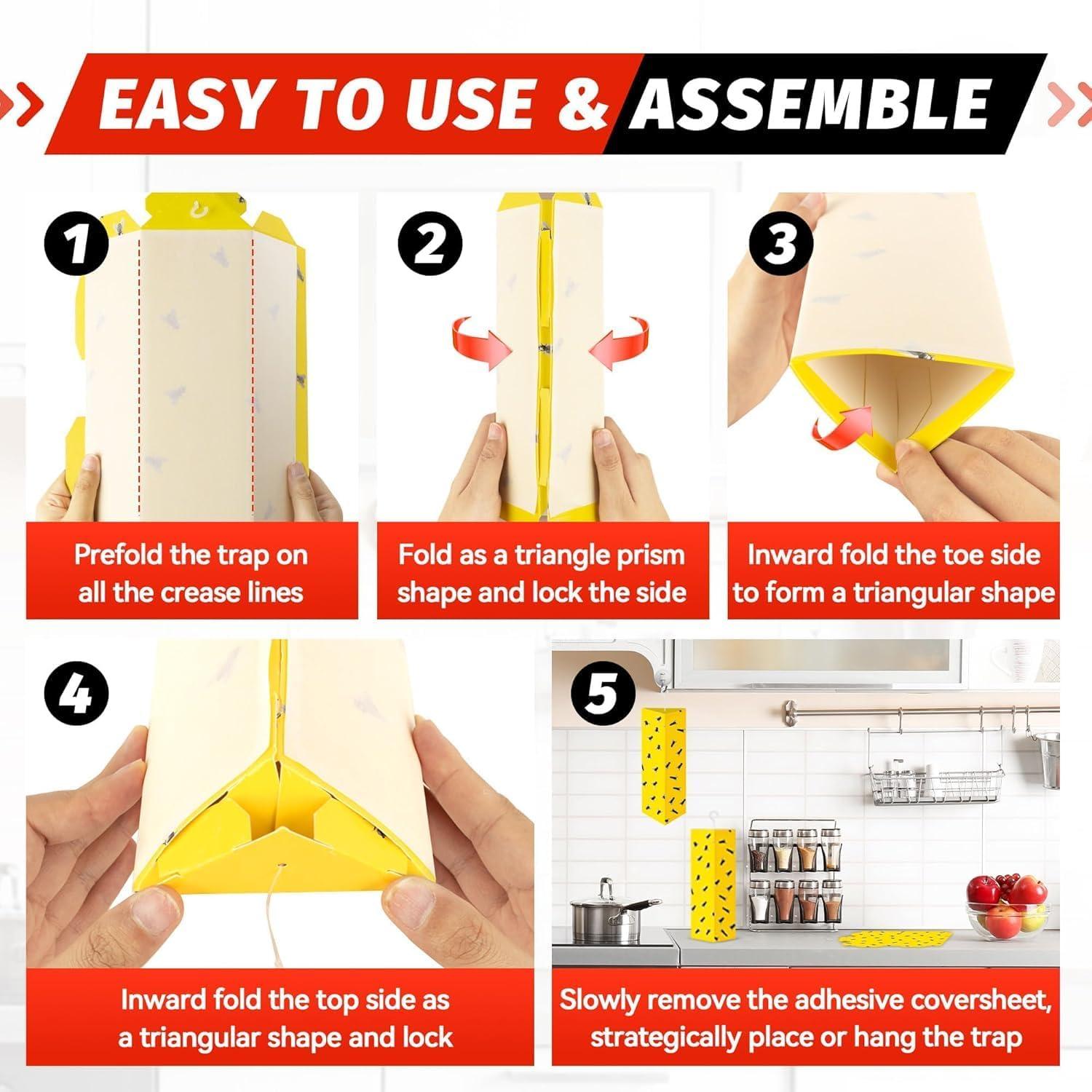 EASY TO USE & ASSEMBLE

1
Prefold the trap on all the crease lines

2
Fold as a triangle prism shape and lock the side

3
Inward fold the toe side to form a triangular shape

4
Inward fold the top side as a triangular shape and lock

5
Slowly remove the adhesive coversheet, strategically place or hang the trap