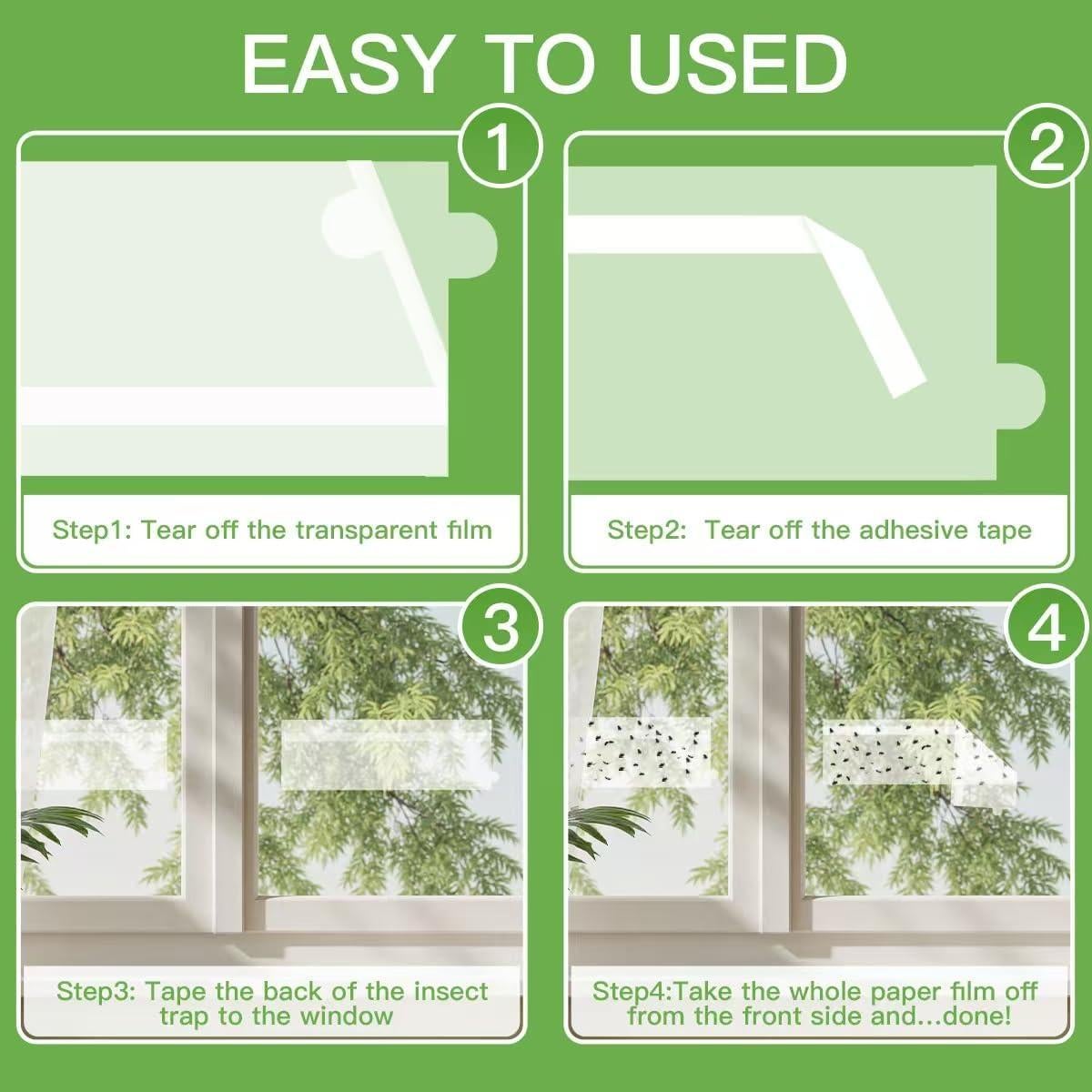 EASY TO USED

1

Step1: Tear off the transparent film

2

Step2: Tear off the adhesive tape

3

Step3: Tape the back of the insect trap to the window

4

Step4:Take the whole paper film off from the front side and...done!