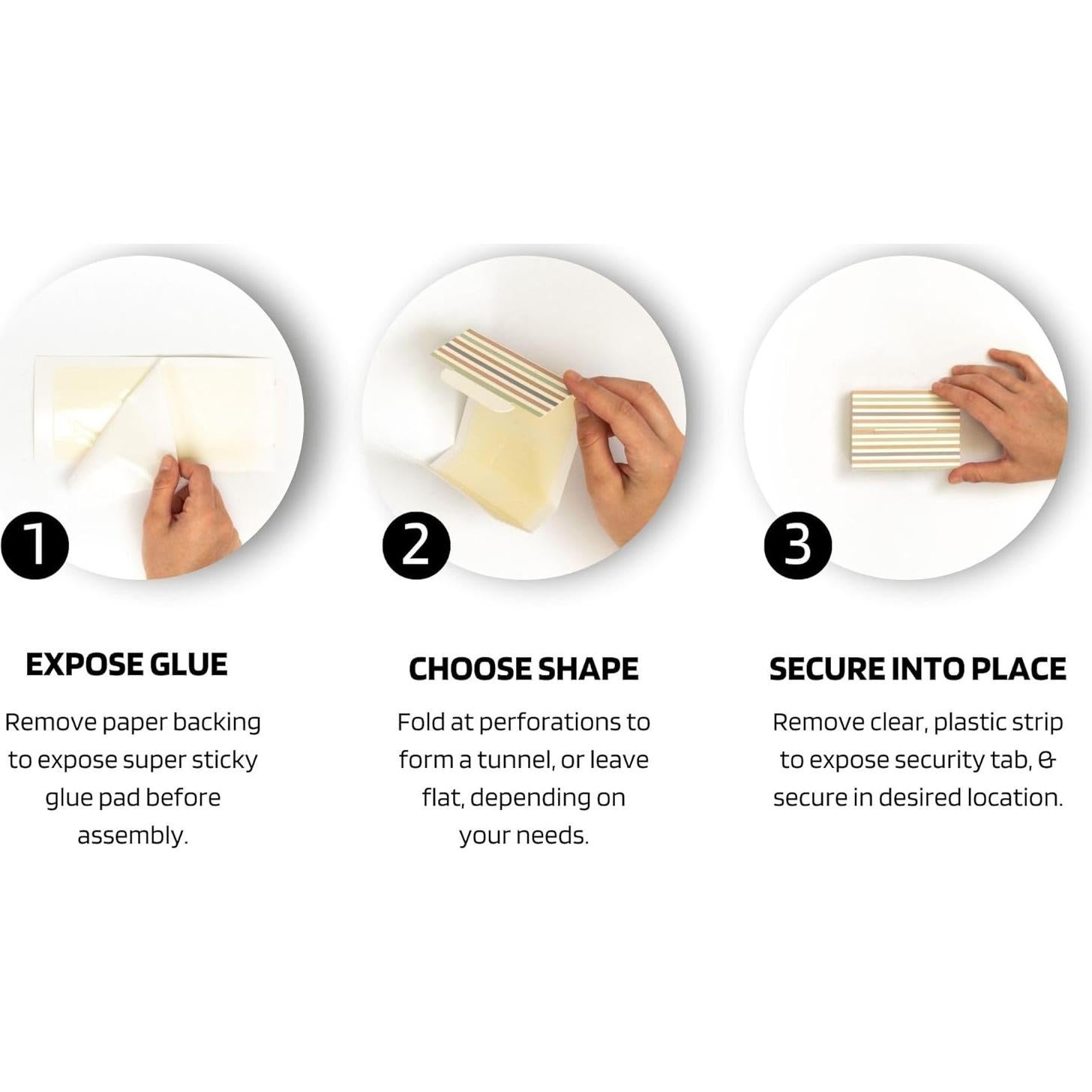 1

EXPOSE GLUE

Remove paper backing to expose super sticky glue pad before assembly.

2

CHOOSE SHAPE

Fold at perforations to form a tunnel, or leave flat, depending on your needs.

3

SECURE INTO PLACE

Remove clear, plastic strip to expose security tab, & secure in desired location.