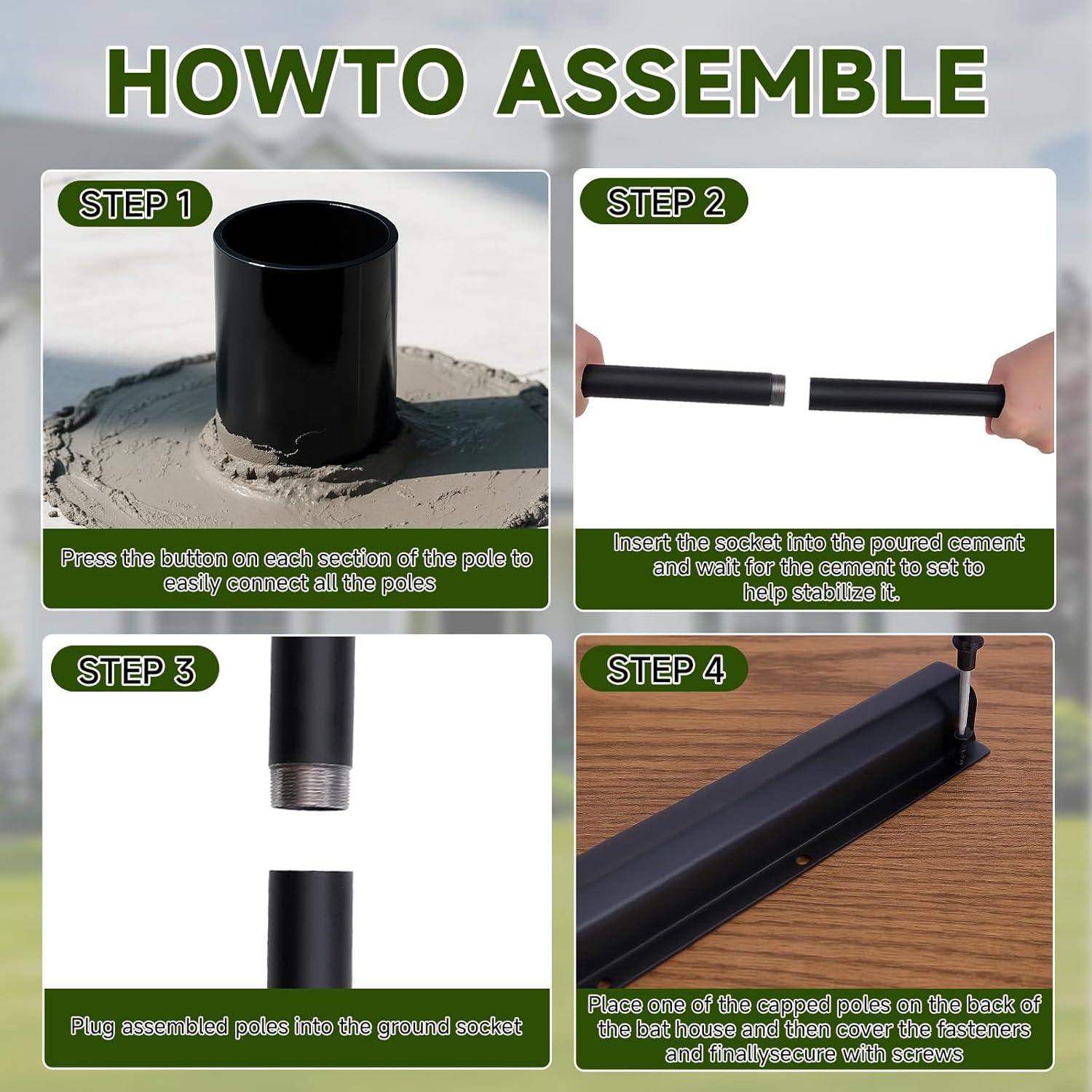 HOWTO ASSEMBLE

STEP 1

Press the button on each section of the pole to easily connect all the poles

STEP 2

Insert the socket into the poured cement and wait for the cement to set to help stabilize it.

STEP 3

Plug assembled poles into the ground socket

STEP 4

Place one of the capped poles on the back of the bat house and then cover the fasteners and finallysecure with screws