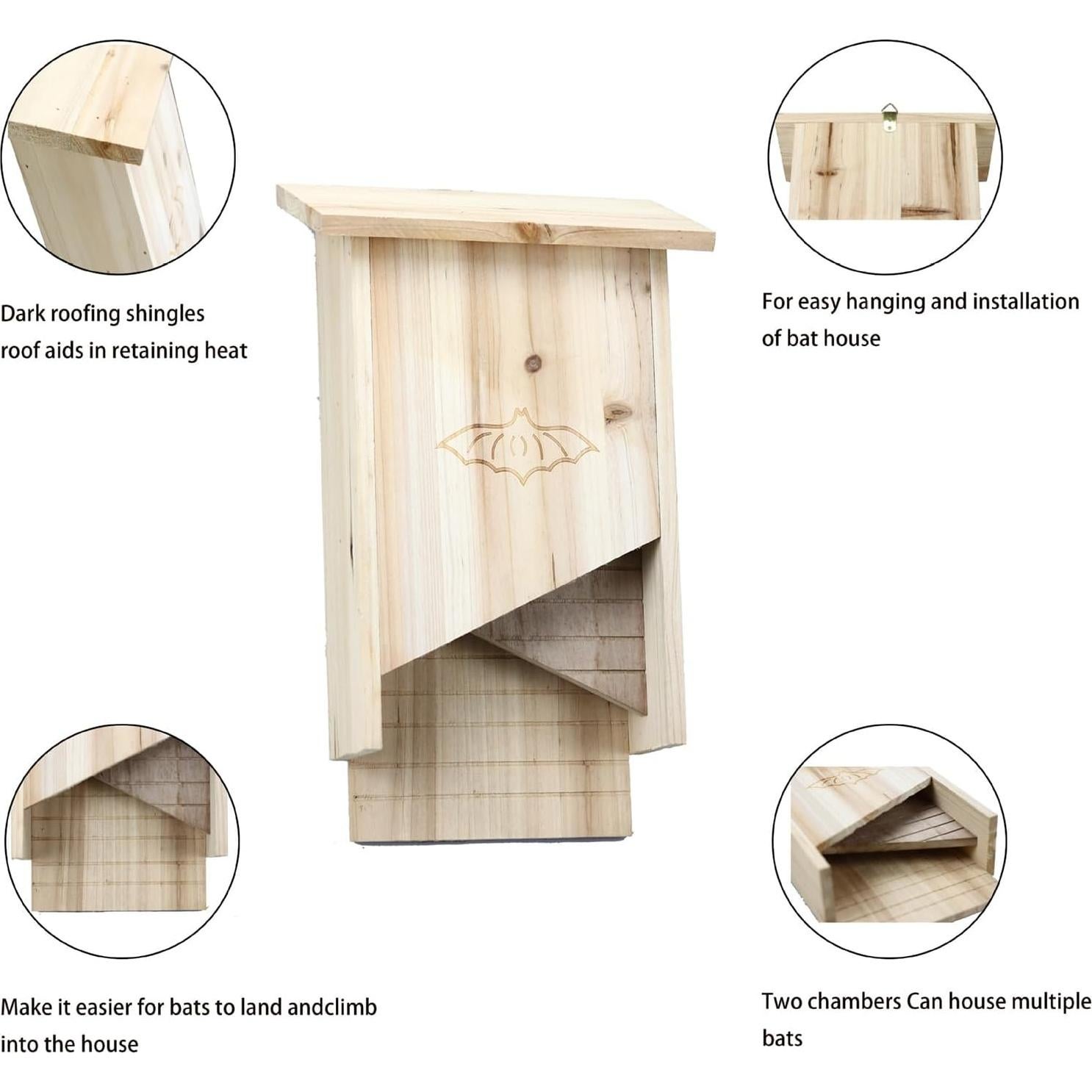 Dark roofing shingles roof aids in retaining heat

For easy hanging and installation of bat house

Make it easier for bats to land andclimb into the house

Two chambers Can house multiple bats