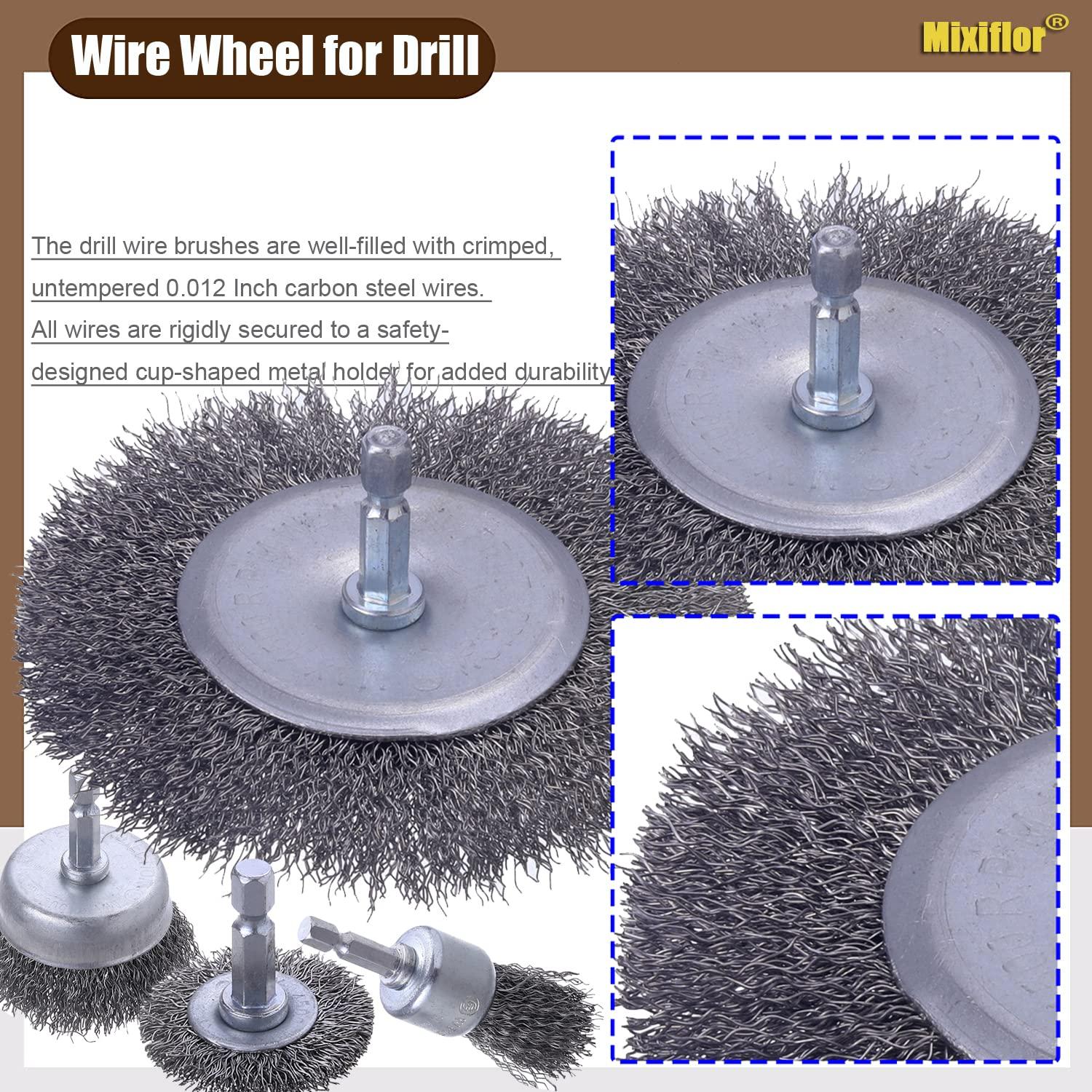 Wire Wheel for Drill

Mixiflor®

The drill wire brushes are well-filled with crimped, untempered 0.012 Inch carbon steel wires. All wires are rigidly secured to a safety-designed cup-shaped metal holder for added durability