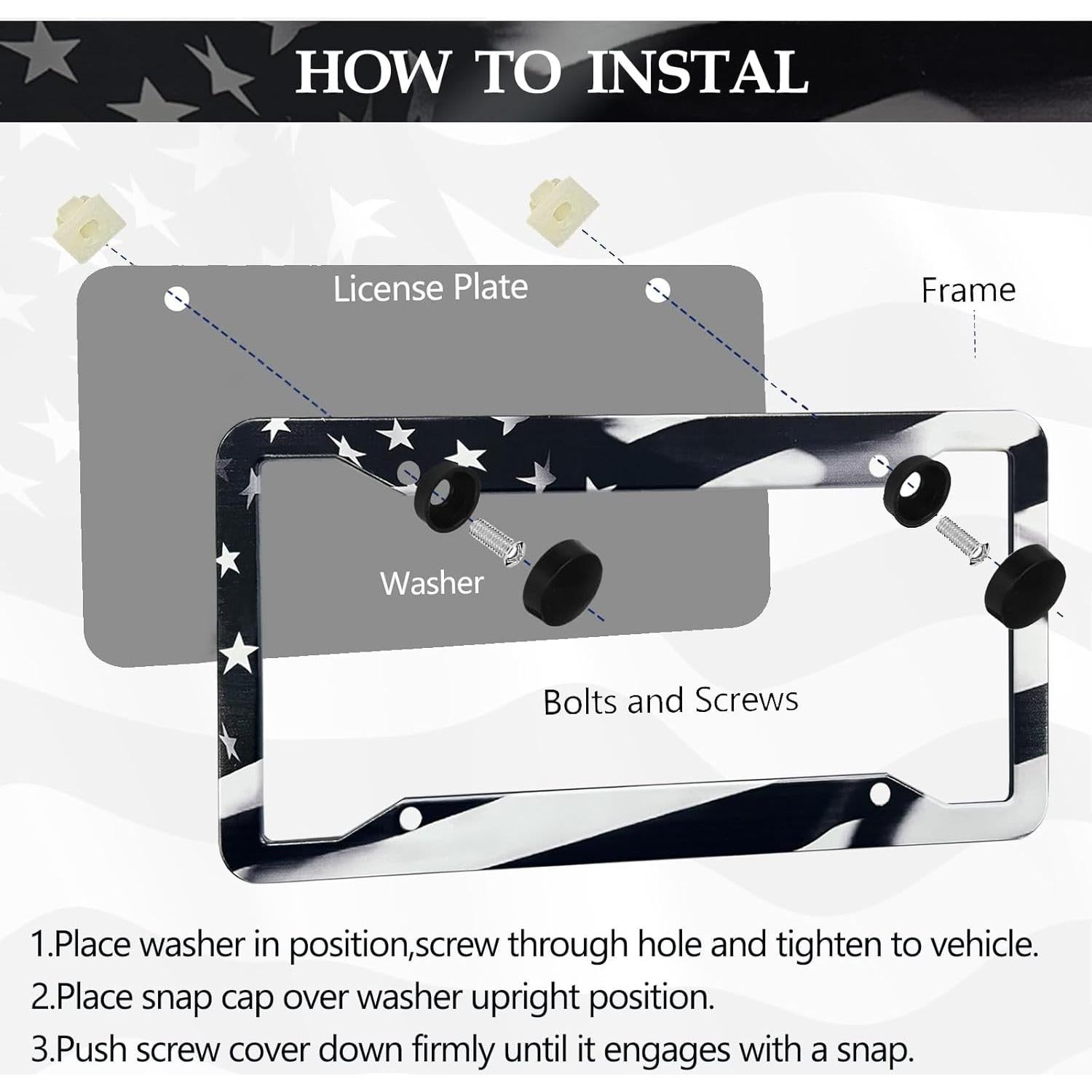 HOW TO INSTAL

License Plate

Frame

Washer

Bolts and Screws

1.Place washer in position,screw through hole and tighten to vehicle.
2.Place snap cap over washer upright position.
3.Push screw cover down firmly until it engages with a snap.