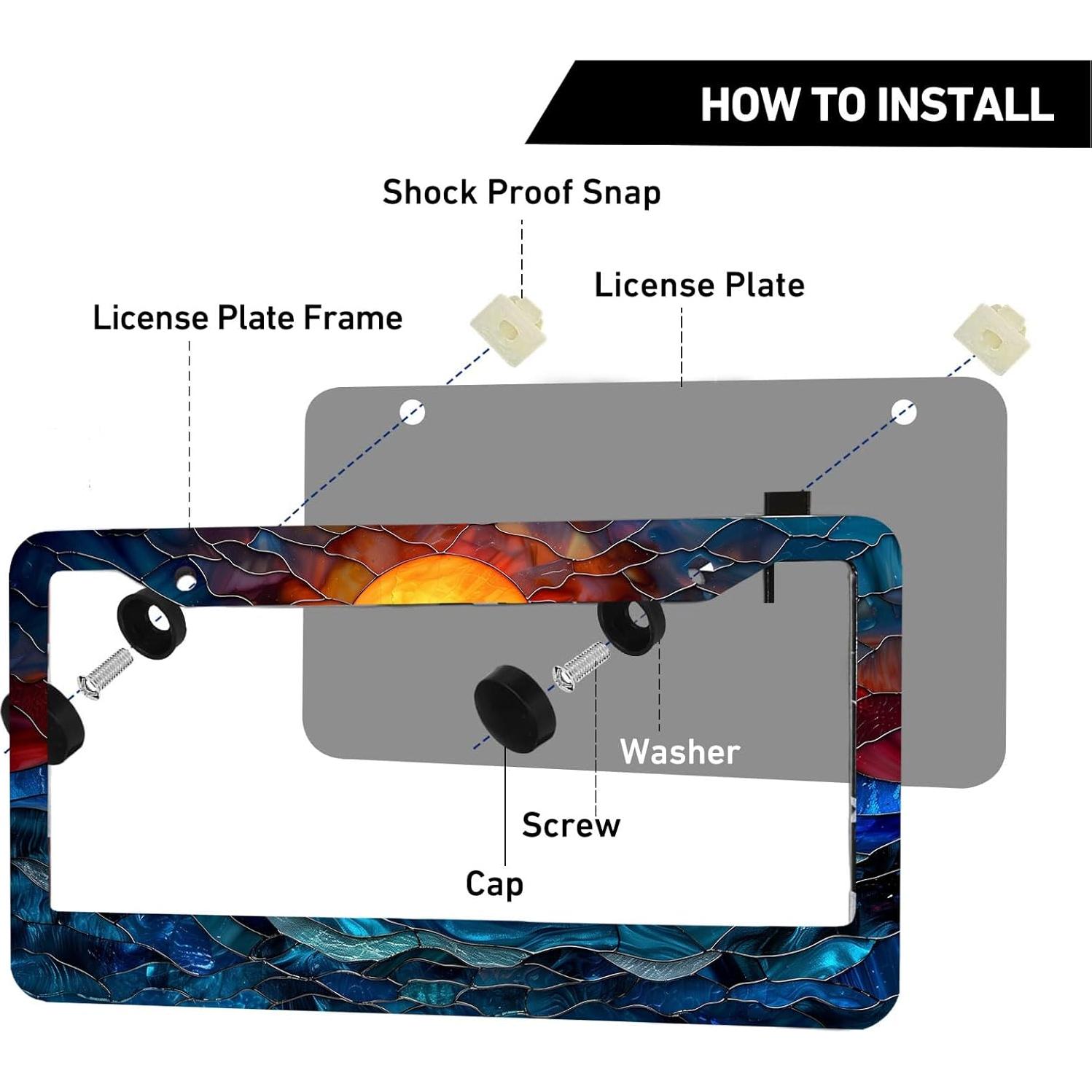 HOW TO INSTALL

Shock Proof Snap

License Plate

License Plate Frame

Washer

Screw

Cap