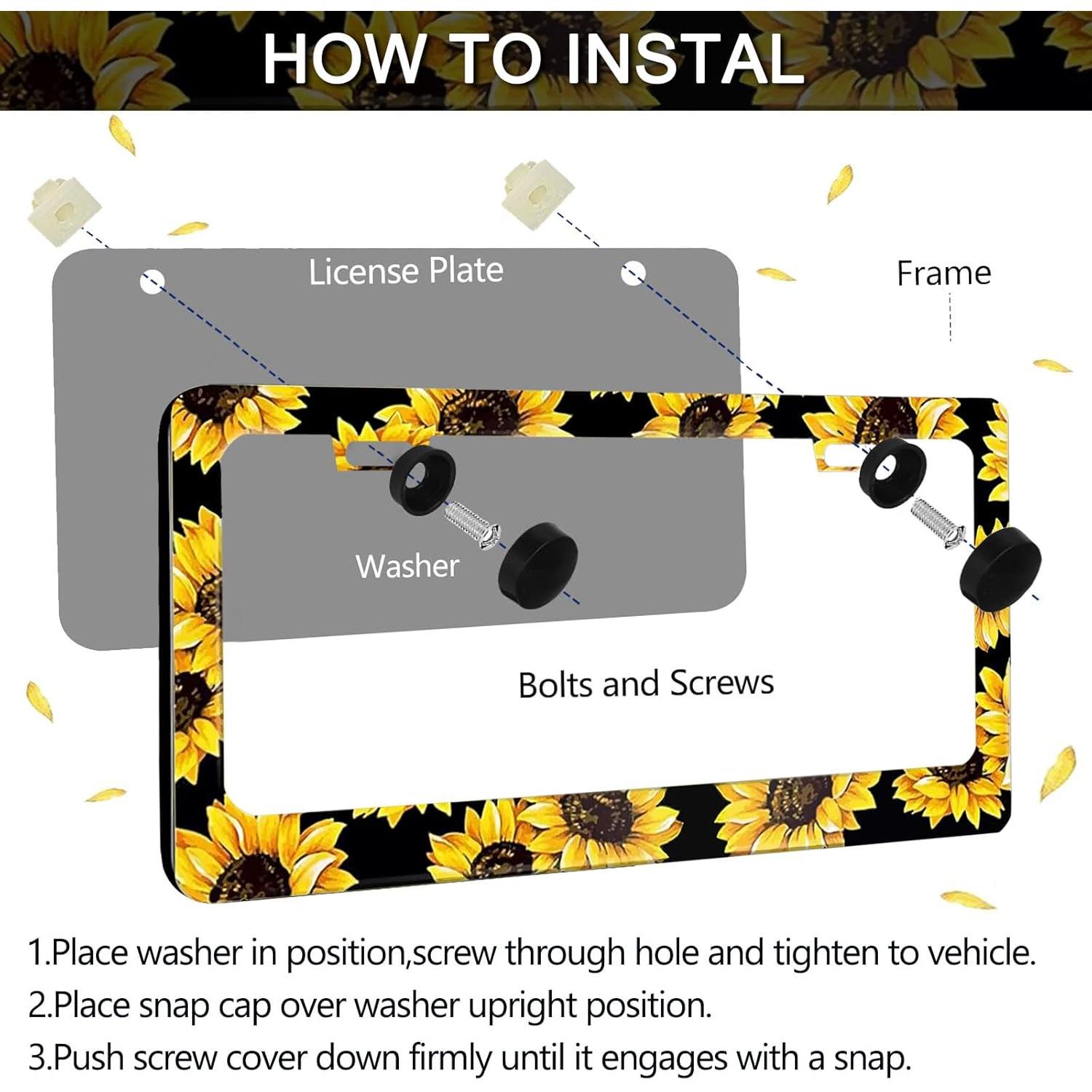 HOW TO INSTAL

License Plate

Frame

Washer

Bolts and Screws

1.Place washer in position,screw through hole and tighten to vehicle.
2.Place snap cap over washer upright position.
3.Push screw cover down firmly until it engages with a snap.