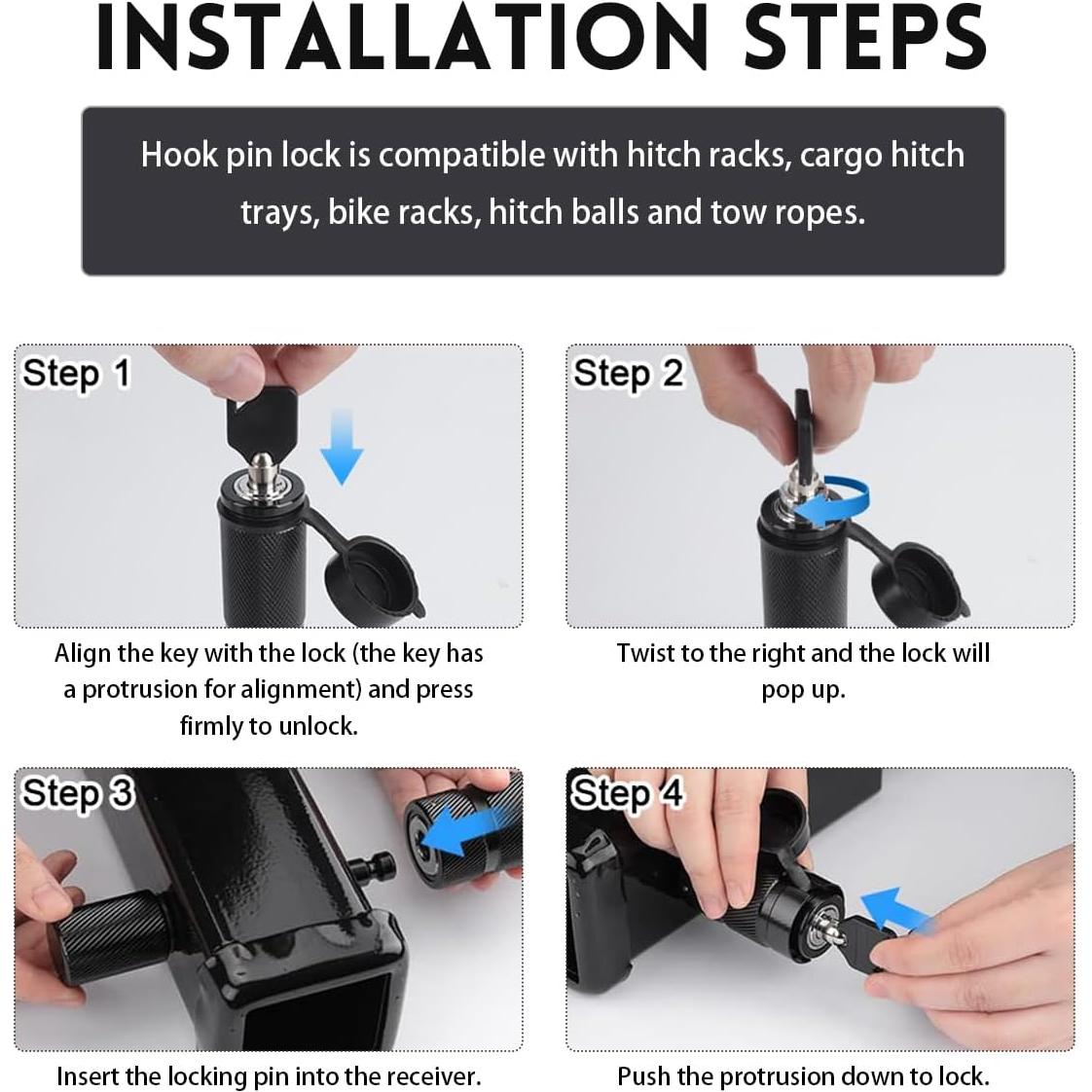 INSTALLATION STEPS

Hook pin lock is compatible with hitch racks, cargo hitch trays, bike racks, hitch balls and tow ropes.

Step 1

Align the key with the lock (the key has a protrusion for alignment) and press firmly to unlock.

Step 2

Twist to the right and the lock will pop up.

Step 3

Insert the locking pin into the receiver.

Step 4

Push the protrusion down to lock.