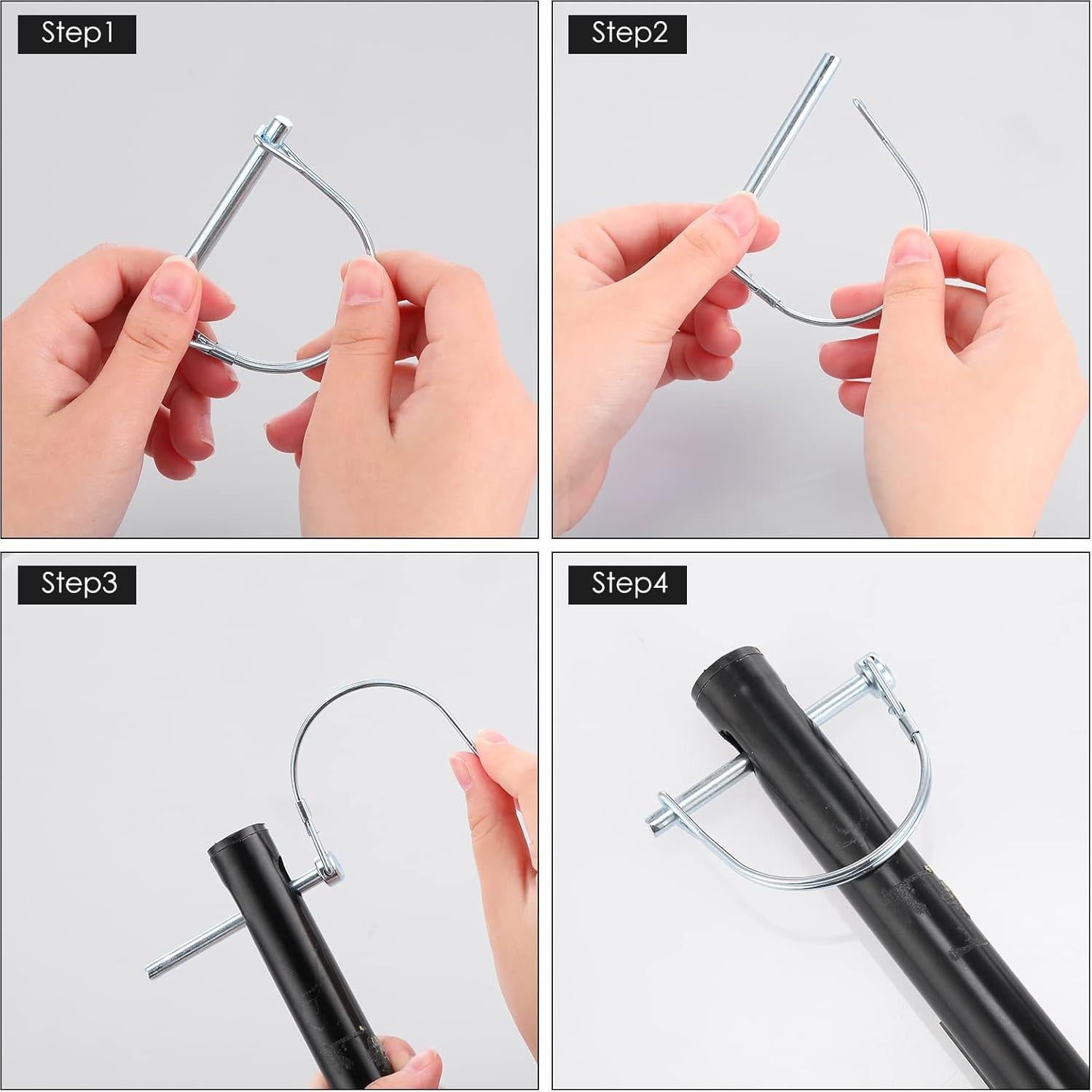 Step1

Step2

Step3

Step4