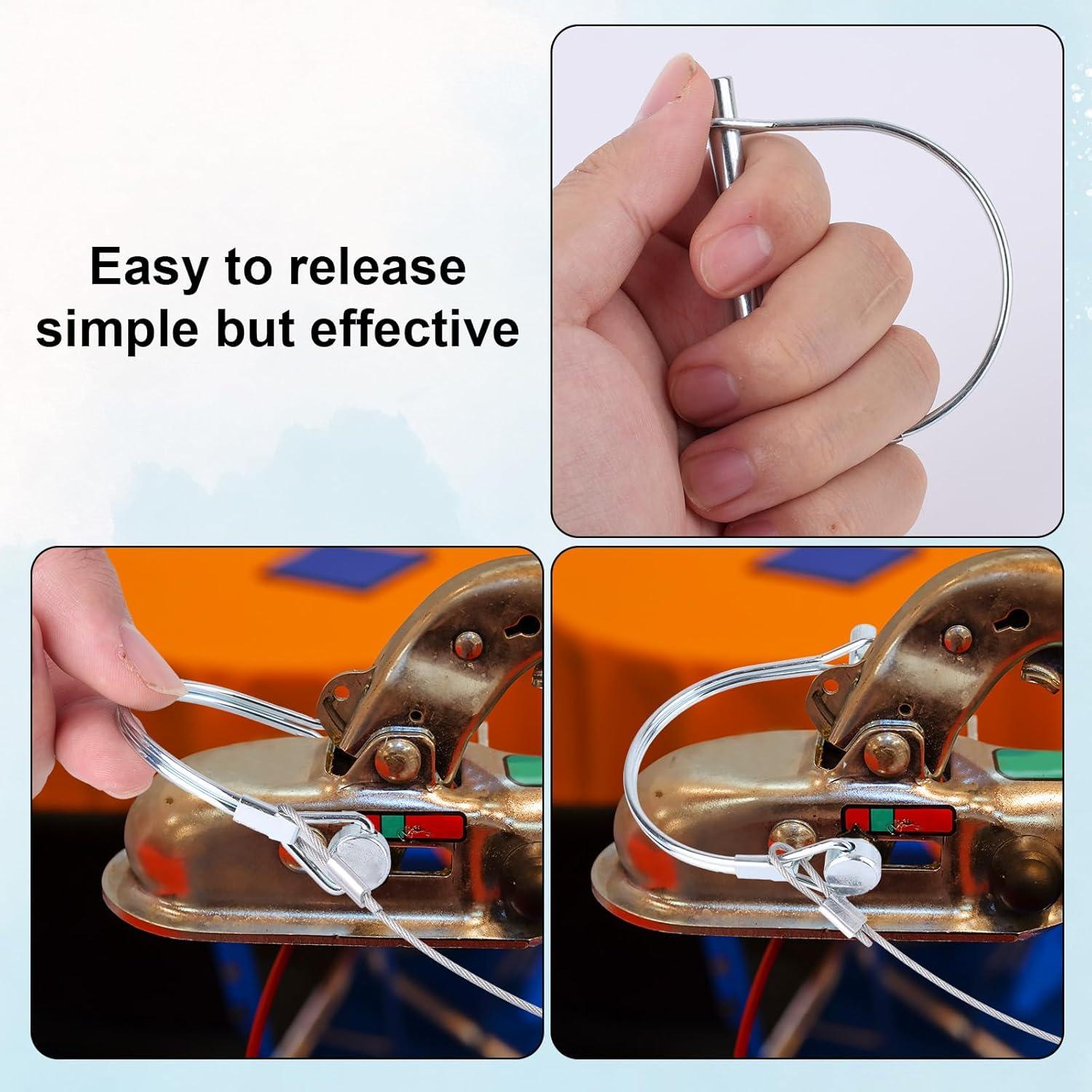 Easy to release
simple but effective