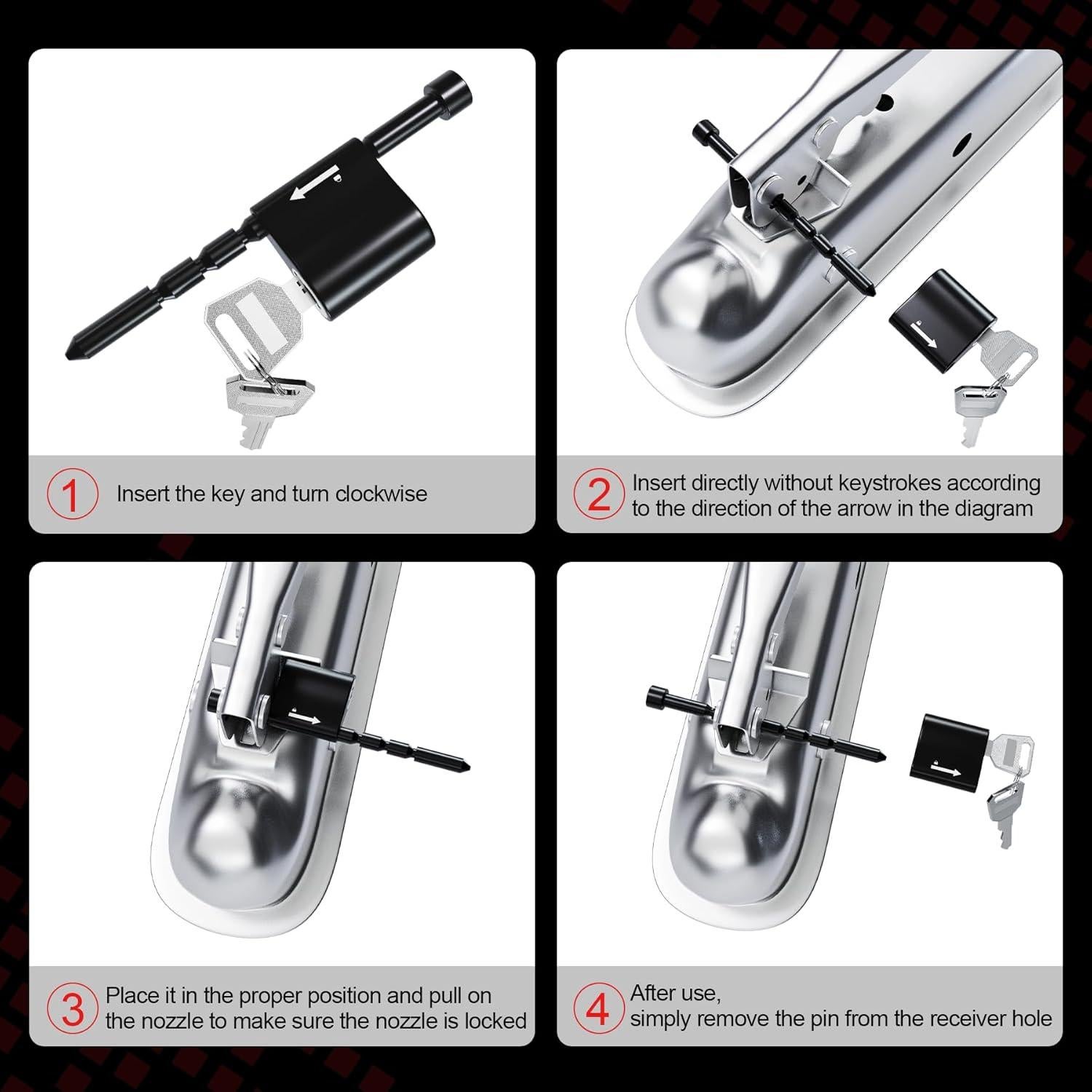 1 Insert the key and turn clockwise

2 Insert directly without keystrokes according to the direction of the arrow in the diagram

3 Place it in the proper position and pull on the nozzle to make sure the nozzle is locked

4 After use, simply remove the pin from the receiver hole