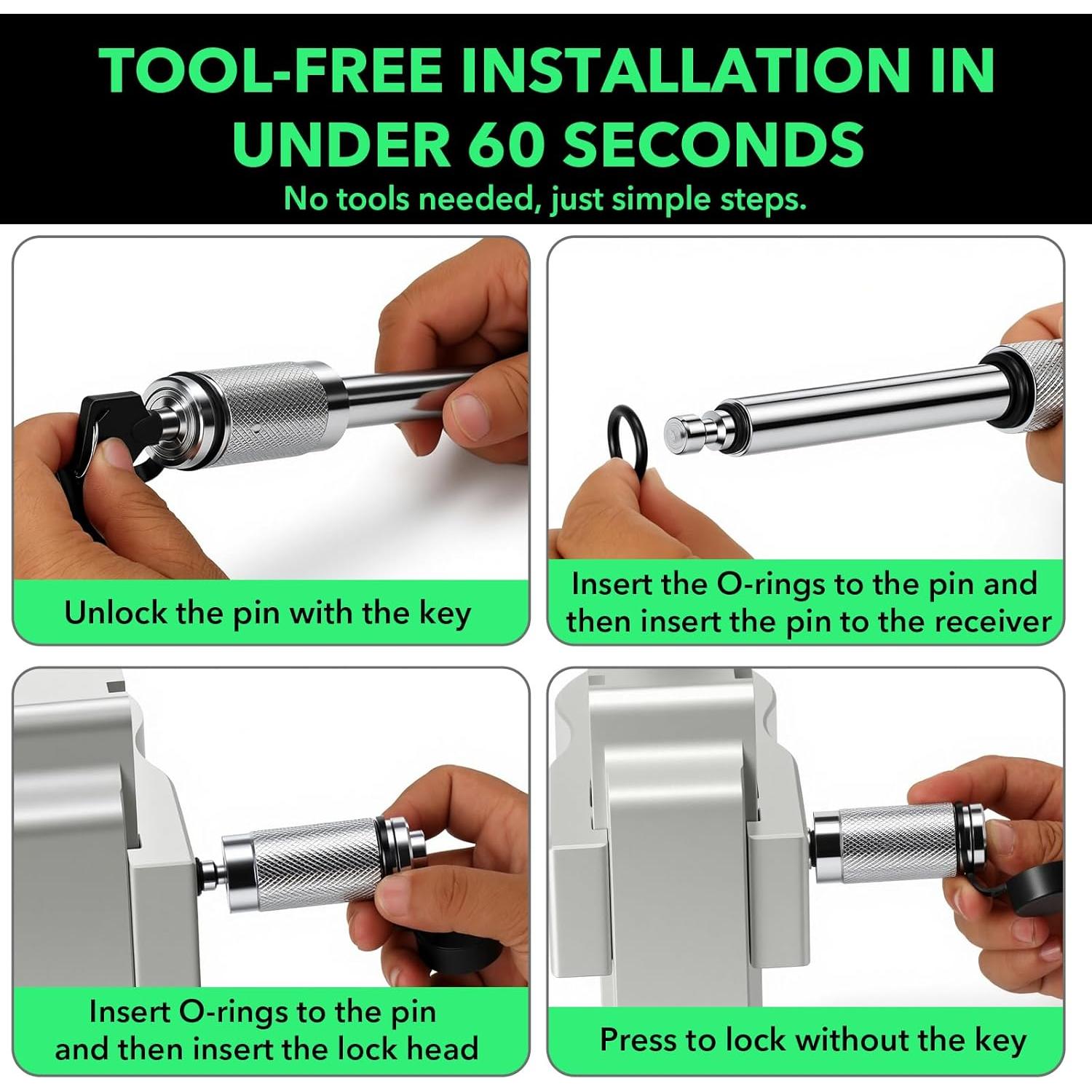 TOOL-FREE INSTALLATION IN UNDER 60 SECONDS

No tools needed, just simple steps.

Unlock the pin with the key

Insert the O-rings to the pin and then insert the pin to the receiver

Insert O-rings to the pin and then insert the lock head

Press to lock without the key