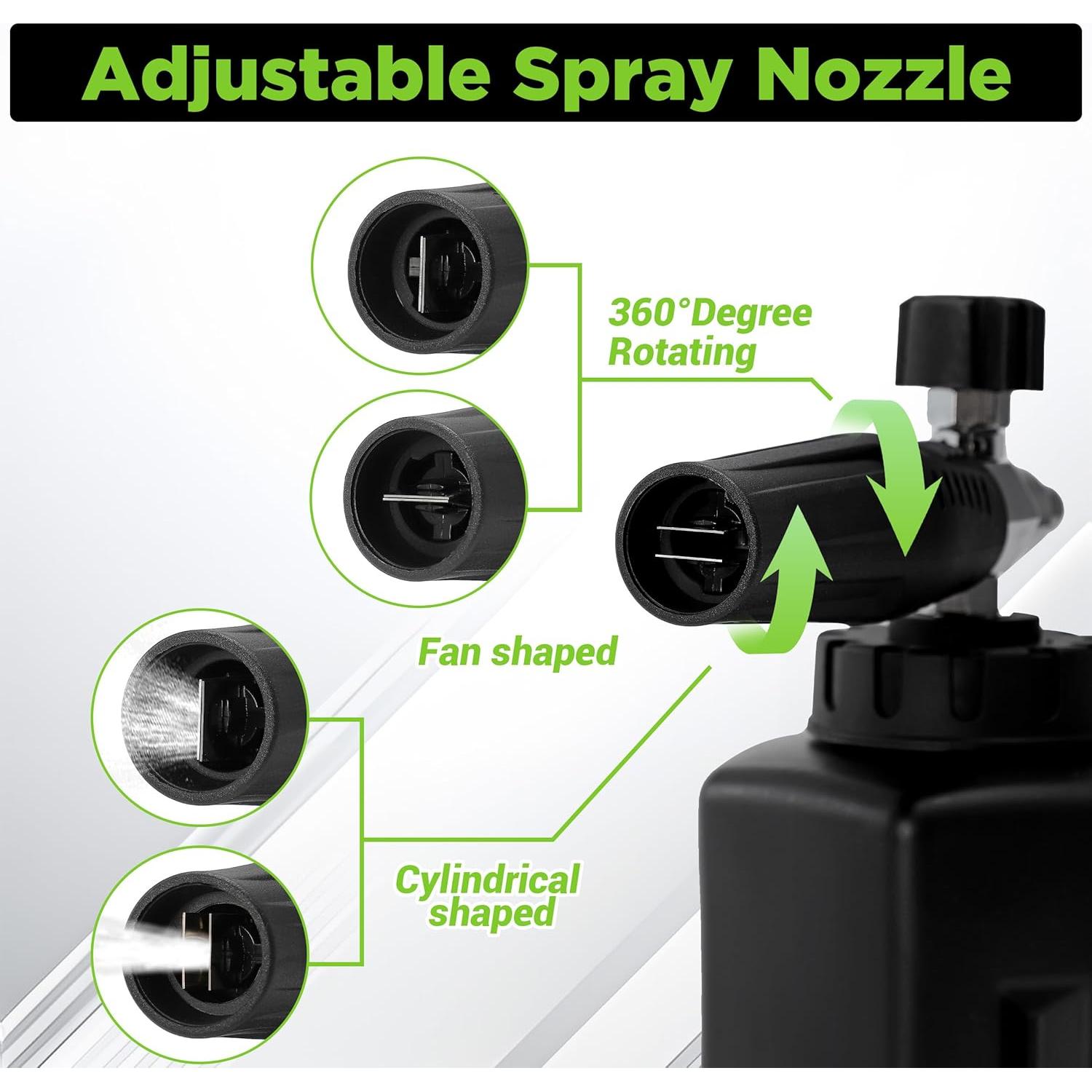 Adjustable Spray Nozzle

360°Degree Rotating

Fan shaped

Cylindrical shaped