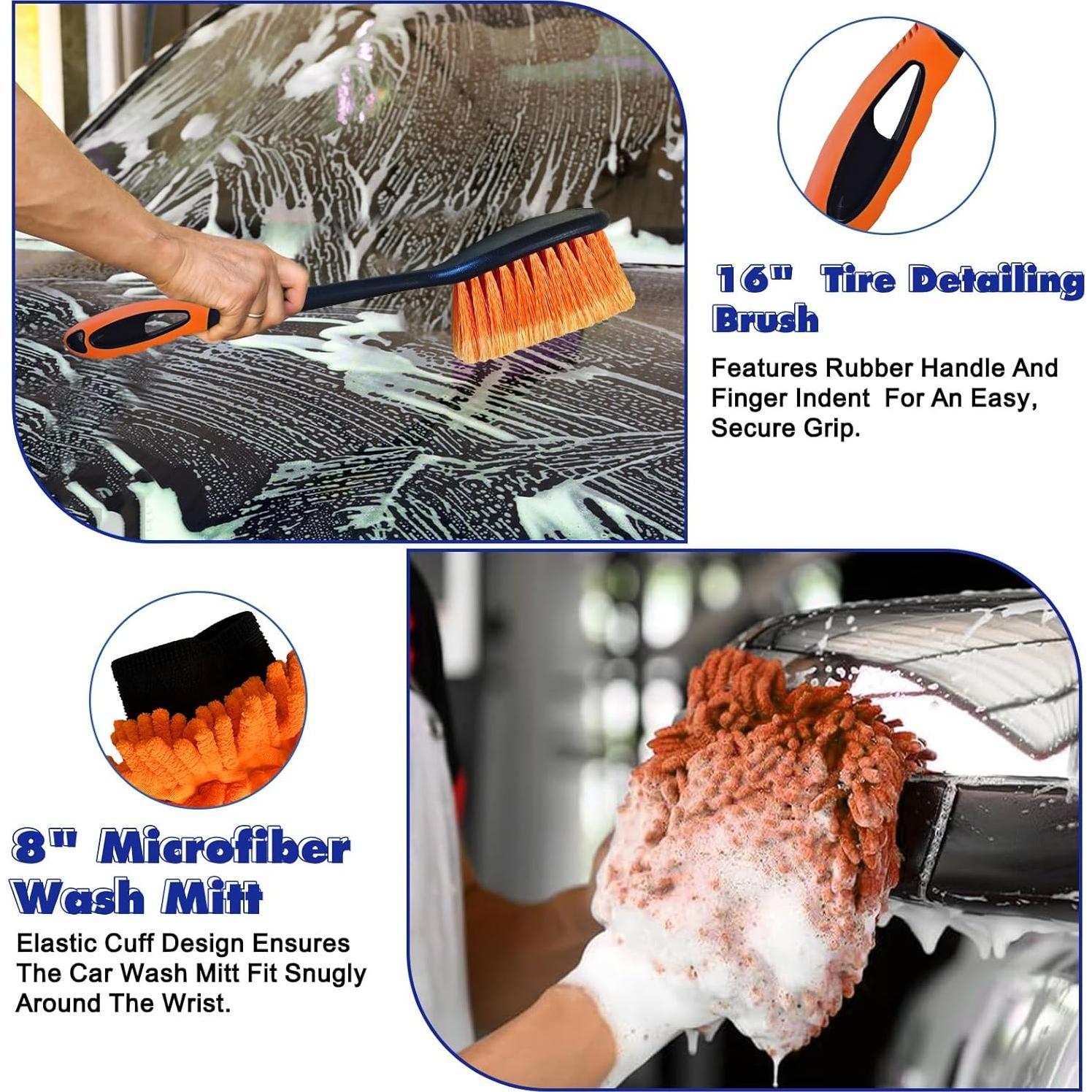 16" Tire Detailing Brush

Features Rubber Handle And Finger Indent For An Easy, Secure Grip.

8" Microfiber Wash Mitt

Elastic Cuff Design Ensures The Car Wash Mitt Fit Snugly Around The Wrist.