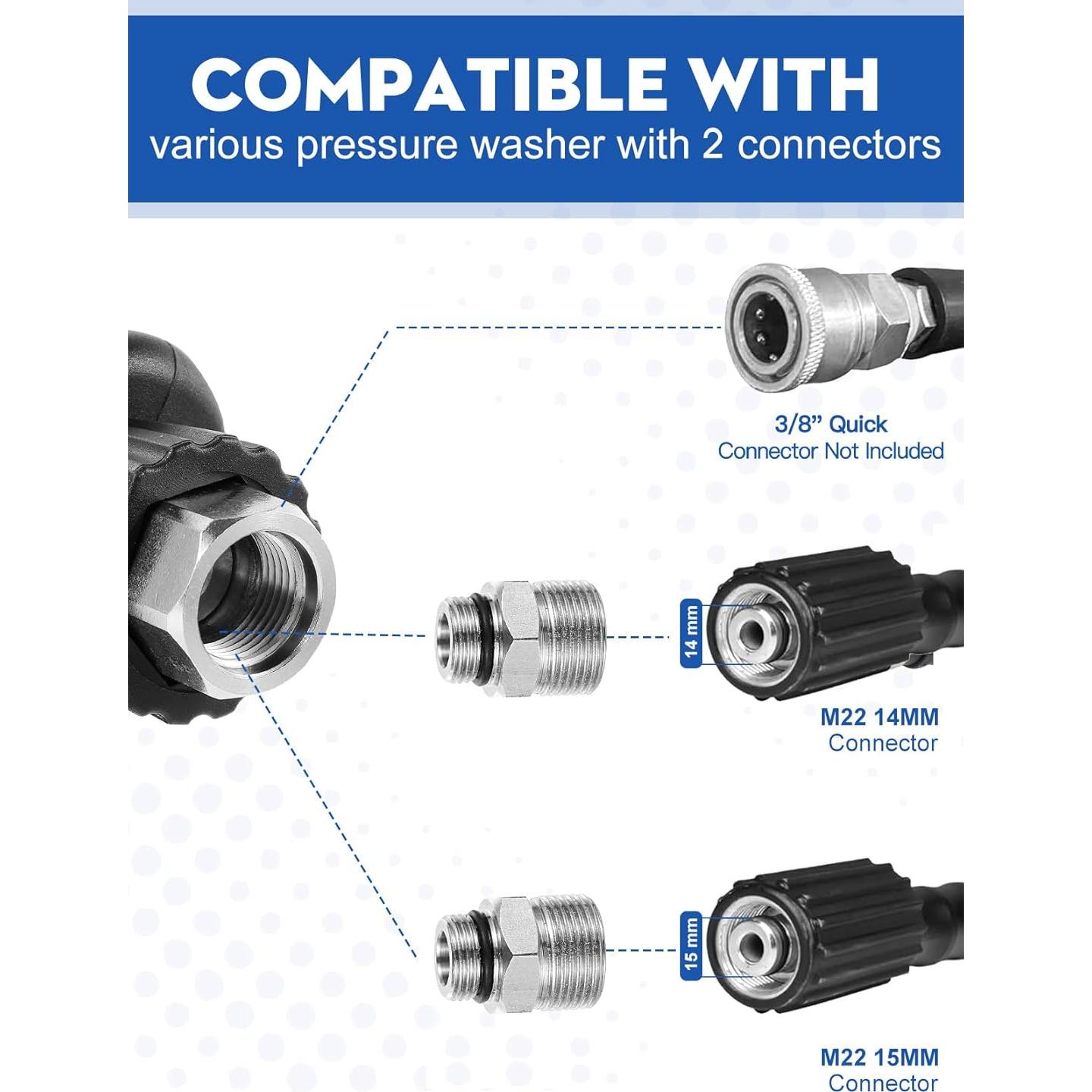 COMPATIBLE WITH
various pressure washer with 2 connectors

3/8” Quick
Connector Not Included

14 mm

M22 14MM
Connector

15 mm

M22 15MM
Connector