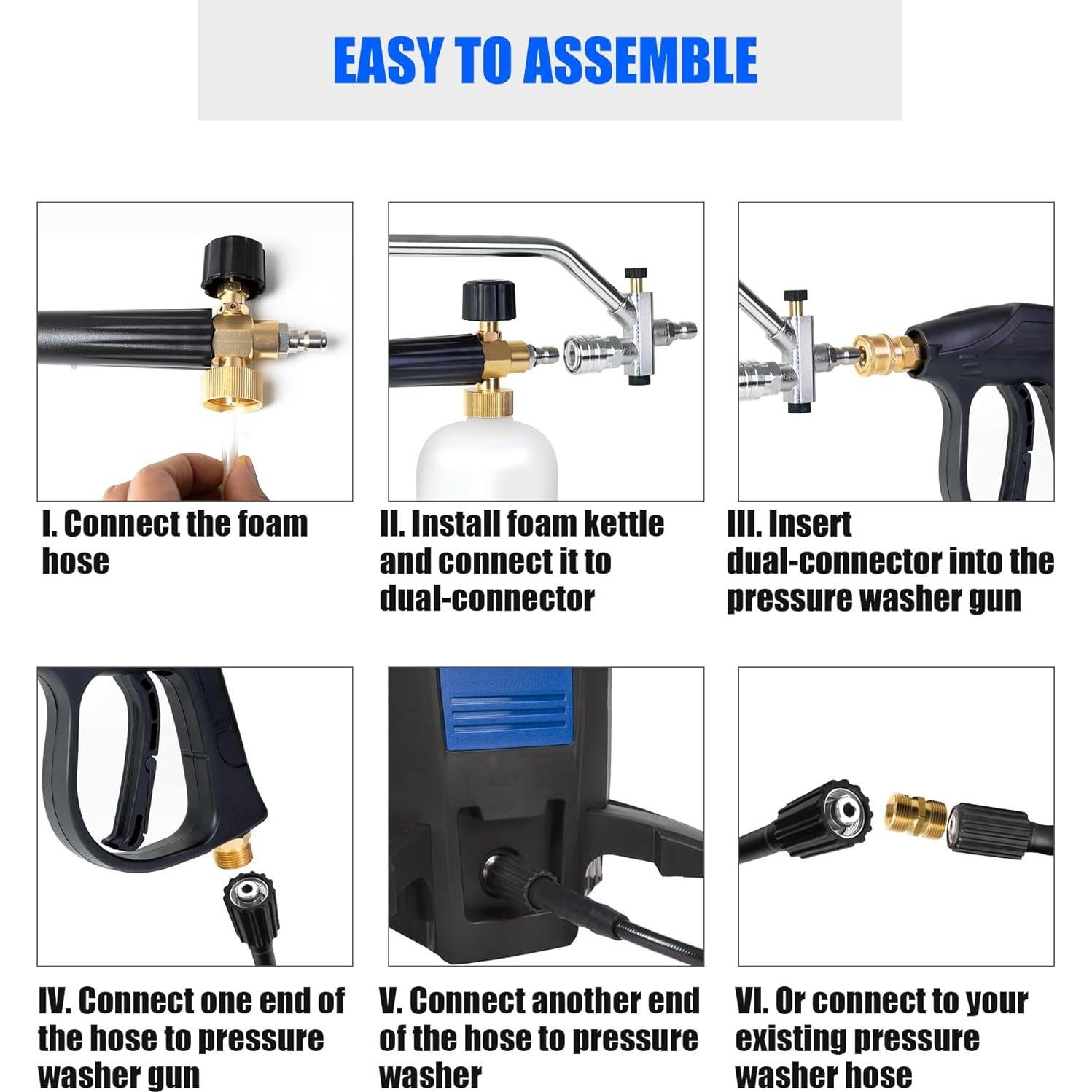 EASY TO ASSEMBLE

I. Connect the foam hose

II. Install foam kettle and connect it to dual-connector

III. Insert dual-connector into the pressure washer gun

IV. Connect one end of the hose to pressure washer gun

V. Connect another end of the hose to pressure washer

VI. Or connect to your existing pressure washer hose