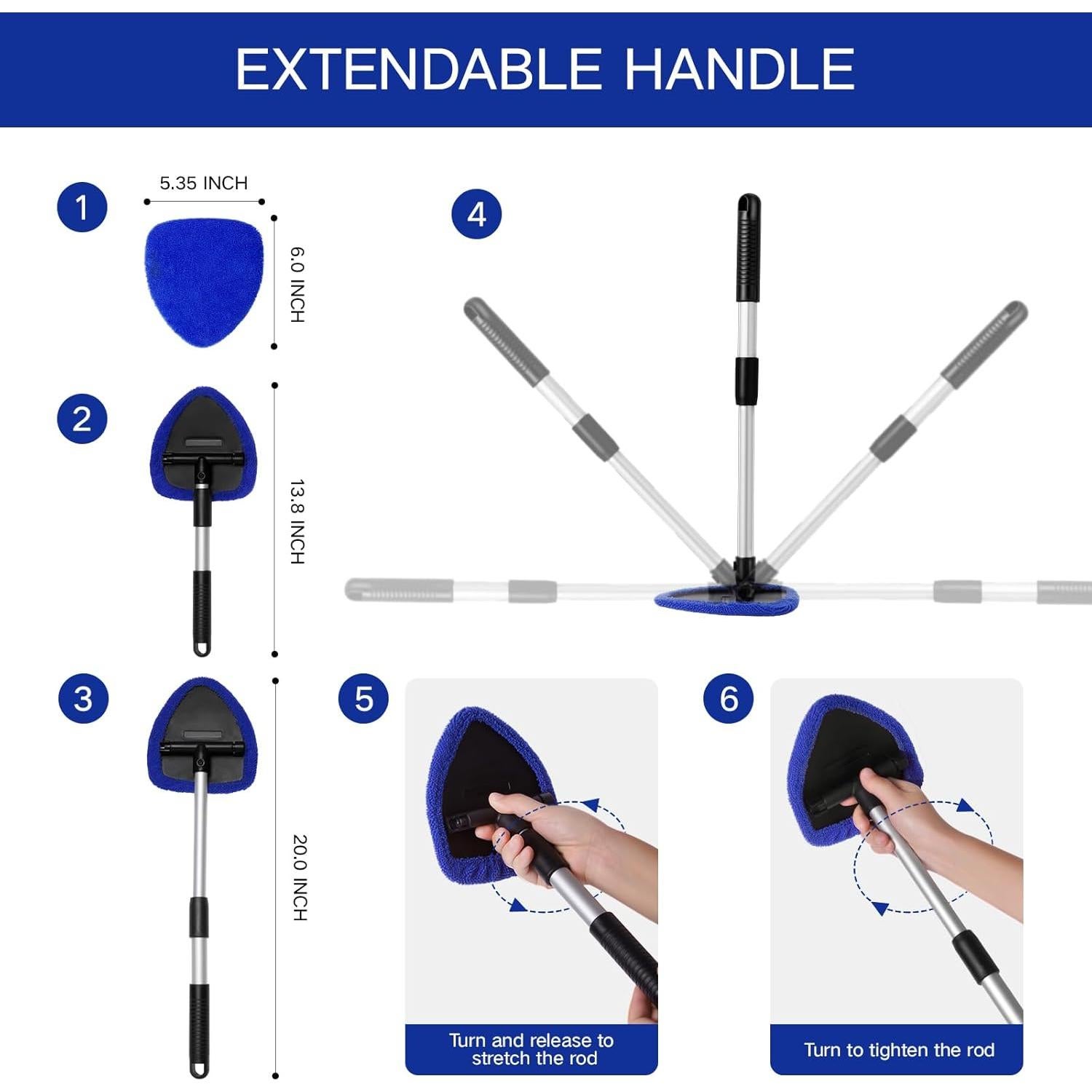 EXTENDABLE HANDLE

1

5.35 INCH

6.0 INCH

2

13.8 INCH

3

20.0 INCH

4

5

Turn and release to stretch the rod

6

Turn to tighten the rod