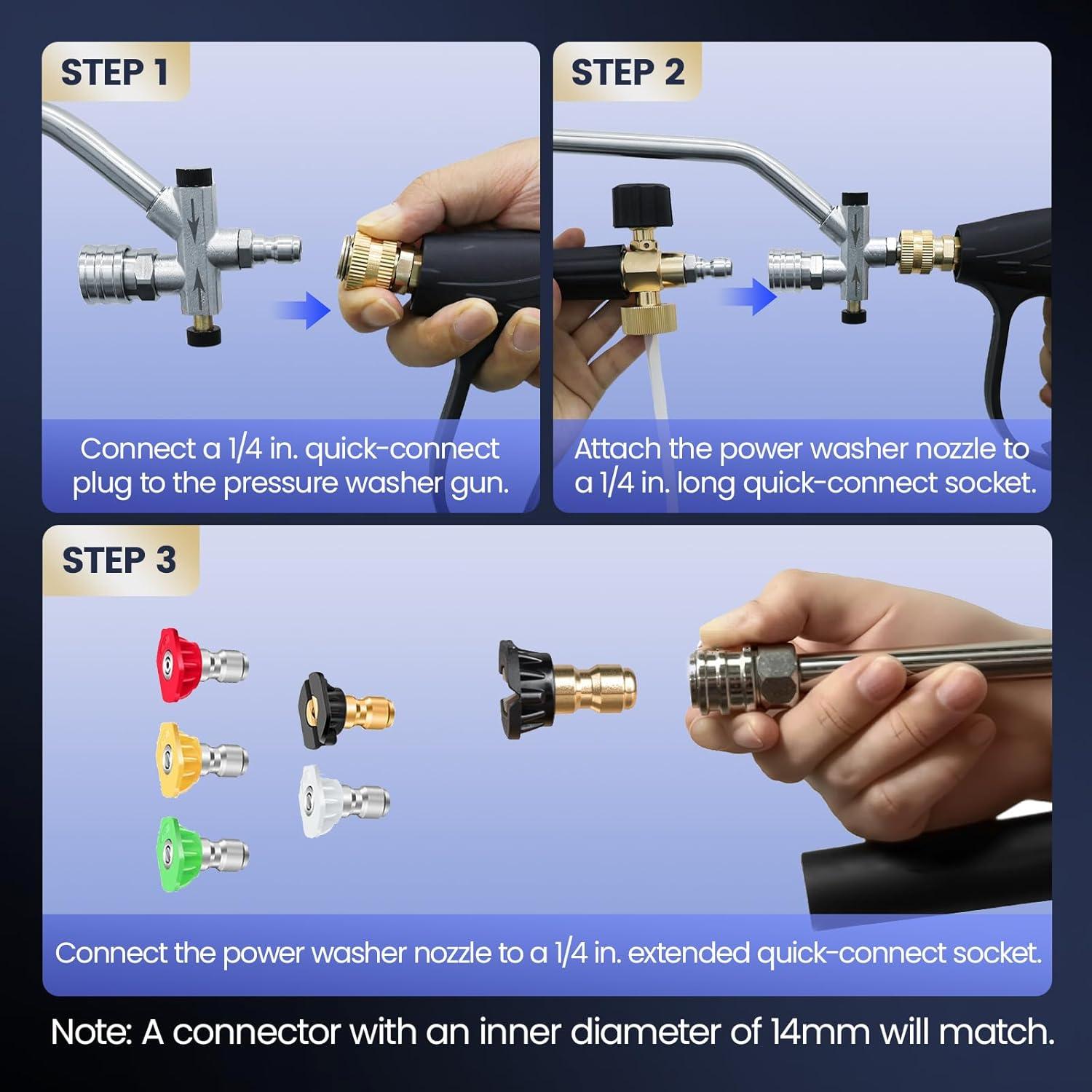 STEP 1

Connect a 1/4 in. quick-connect plug to the pressure washer gun.

STEP 2

Attach the power washer nozzle to a 1/4 in. long quick-connect socket.

STEP 3

Connect the power washer nozzle to a 1/4 in. extended quick-connect socket.

Note: A connector with an inner diameter of 14mm will match.