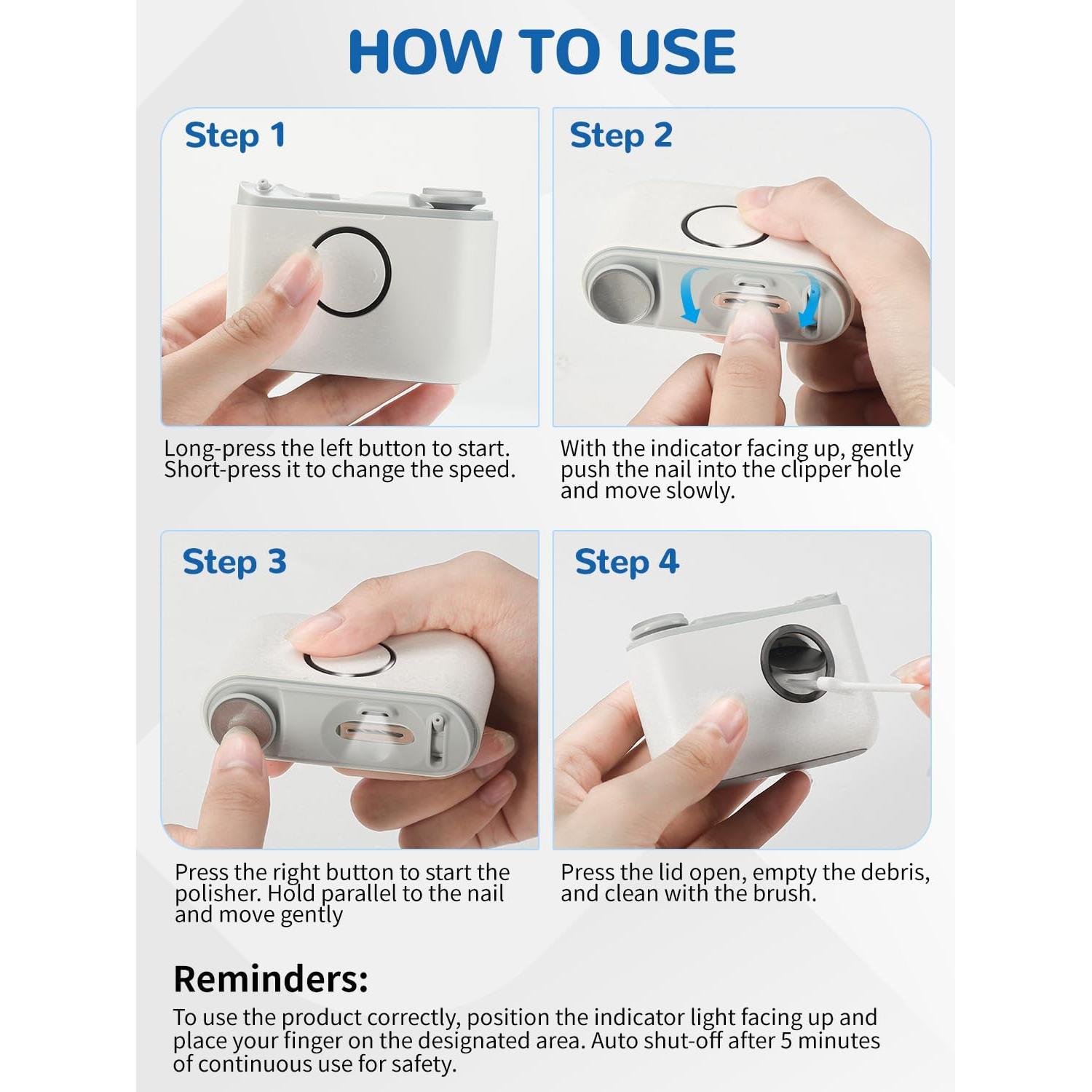 HOW TO USE

Step 1

Long-press the left button to start. Short-press it to change the speed.

Step 2

With the indicator facing up, gently push the nail into the clipper hole and move slowly.

Step 3

Press the right button to start the polisher. Hold parallel to the nail and move gently

Step 4

Press the lid open, empty the debris, and clean with the brush.

Reminders:

To use the product correctly, position the indicator light facing up and place your finger on the designated area. Auto shut-off after 5 minutes of continuous use for safety.