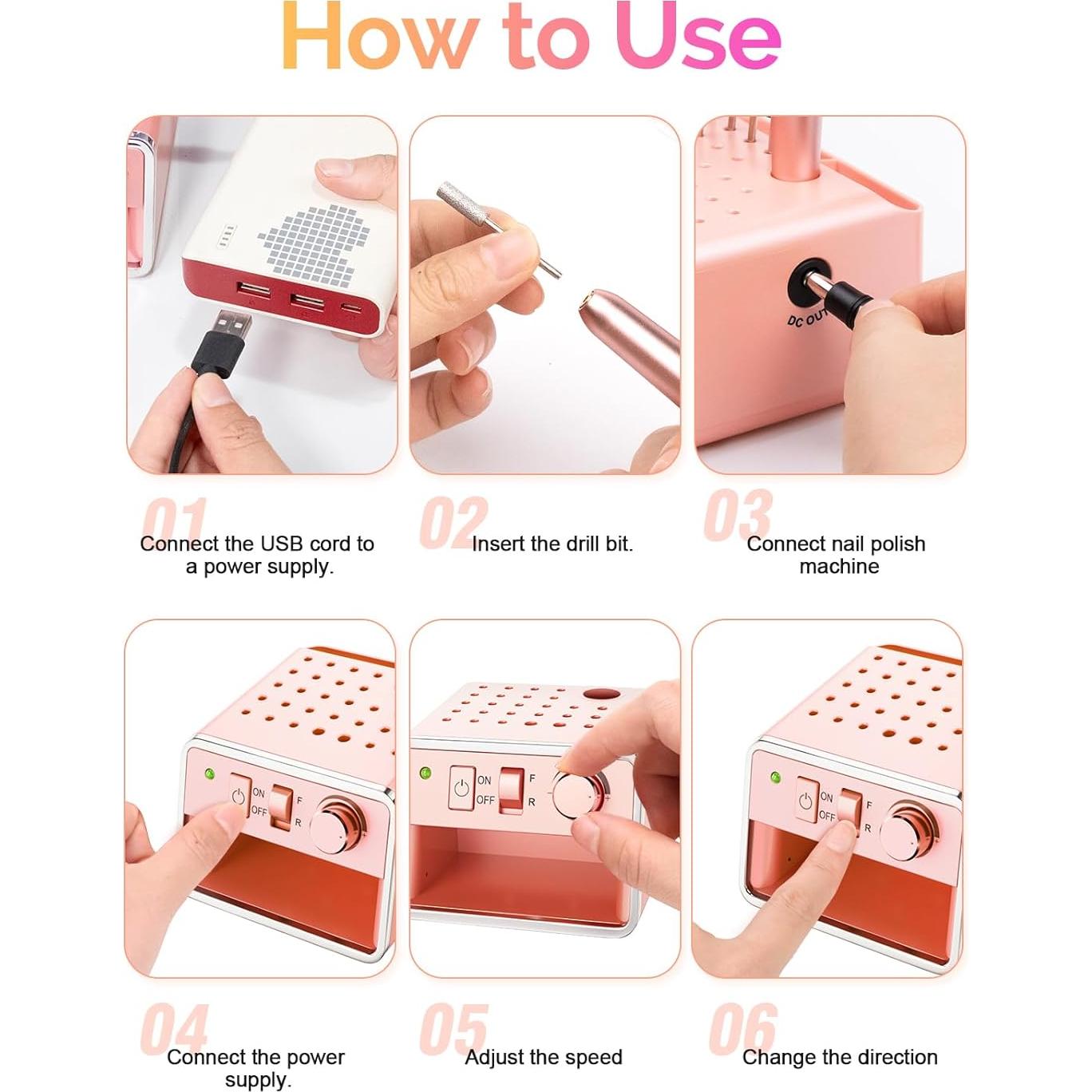 How to Use

DC OUT

01
Connect the USB cord to a power supply.

02
Insert the drill bit.

03
Connect nail polish machine

ON
OFF
F
R

ON
OFF
F
R

ON
OFF
F
R

04
Connect the power supply.

05
Adjust the speed

06
Change the direction