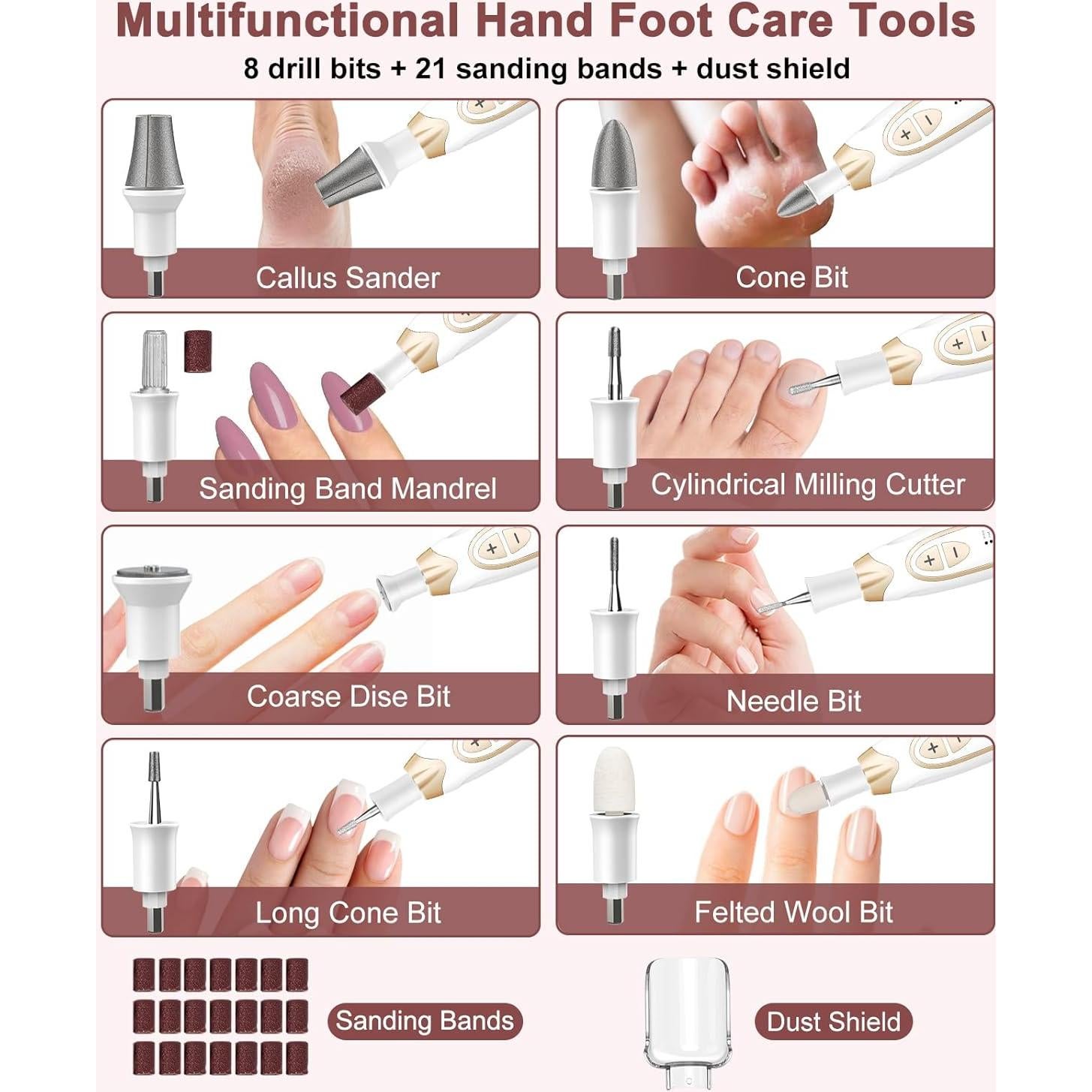 Multifunctional Hand Foot Care Tools
8 drill bits + 21 sanding bands + dust shield

Callus Sander

Cone Bit

Sanding Band Mandrel

Cylindrical Milling Cutter

Coarse Dise Bit

Needle Bit

Long Cone Bit

Felted Wool Bit

Sanding Bands

Dust Shield