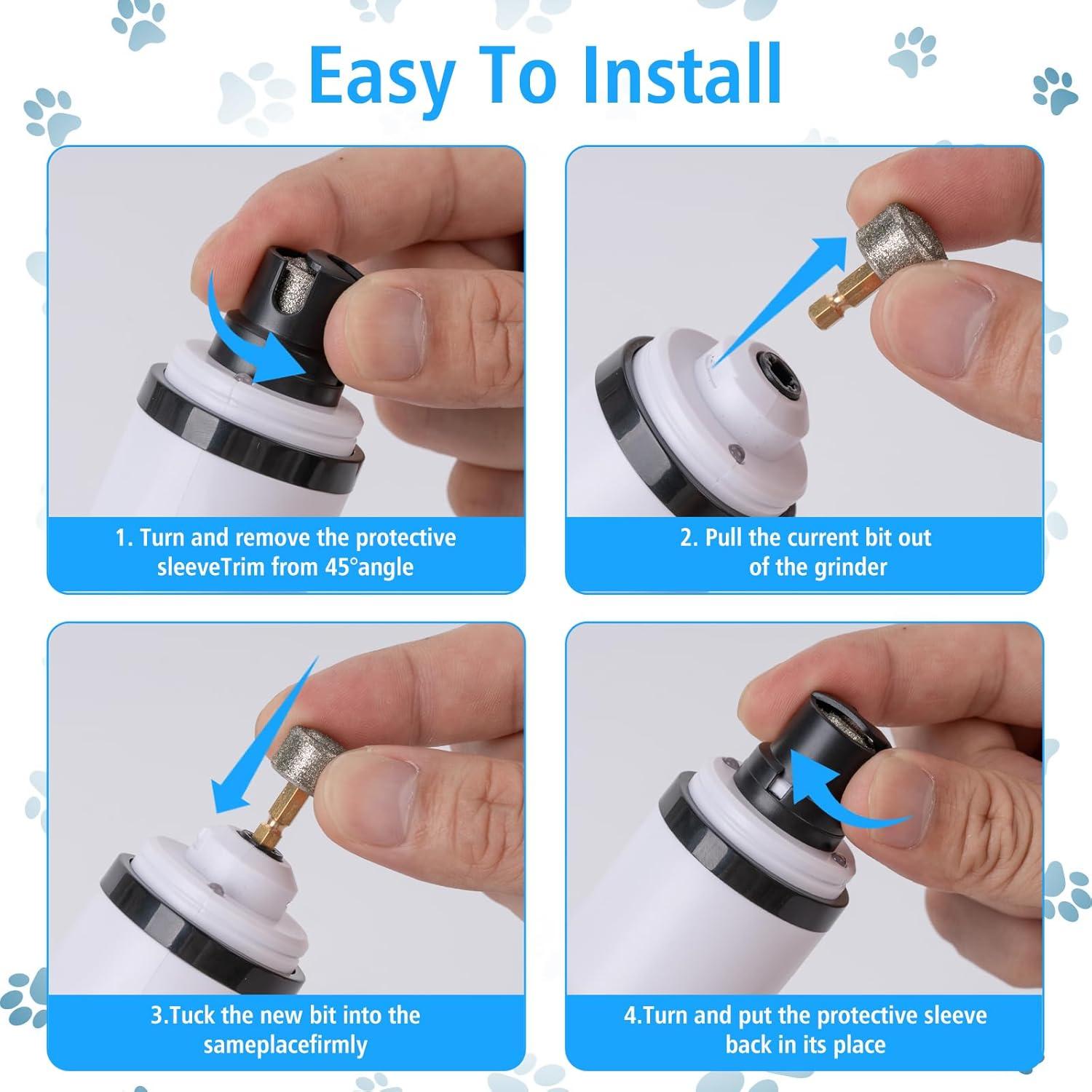 Easy To Install

1. Turn and remove the protective sleeveTrim from 45°angle

2. Pull the current bit out of the grinder

3.Tuck the new bit into the sameplacefirmly

4.Turn and put the protective sleeve back in its place