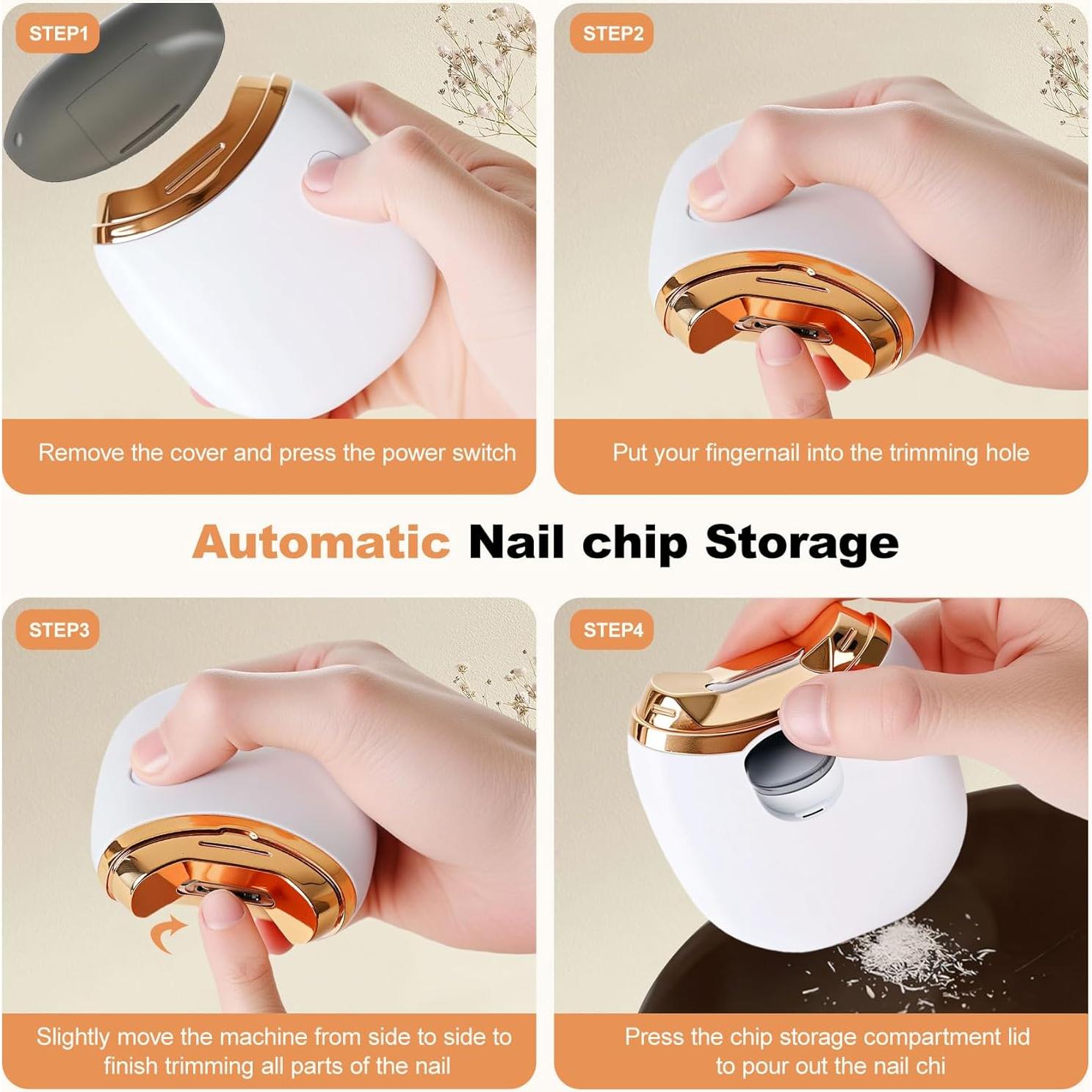 STEP1

Remove the cover and press the power switch

STEP2

Put your fingernail into the trimming hole

Automatic Nail chip Storage

STEP3

Slightly move the machine from side to side to finish trimming all parts of the nail

STEP4

Press the chip storage compartment lid to pour out the nail chi