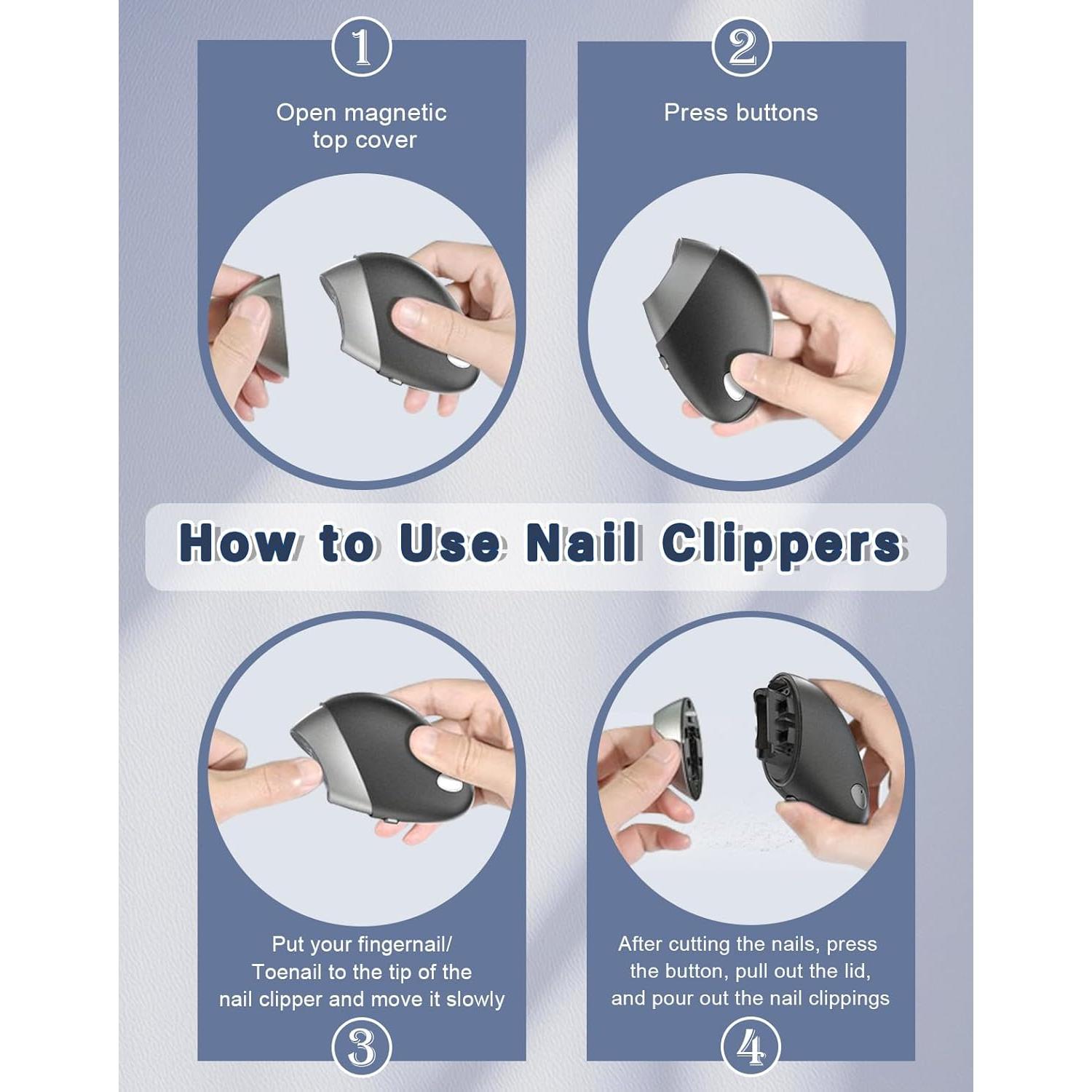 1

Open magnetic top cover

2

Press buttons

How to Use Nail Clippers

Put your fingernail/ Toenail to the tip of the nail clipper and move it slowly

3

After cutting the nails, press the button, pull out the lid, and pour out the nail clippings

4