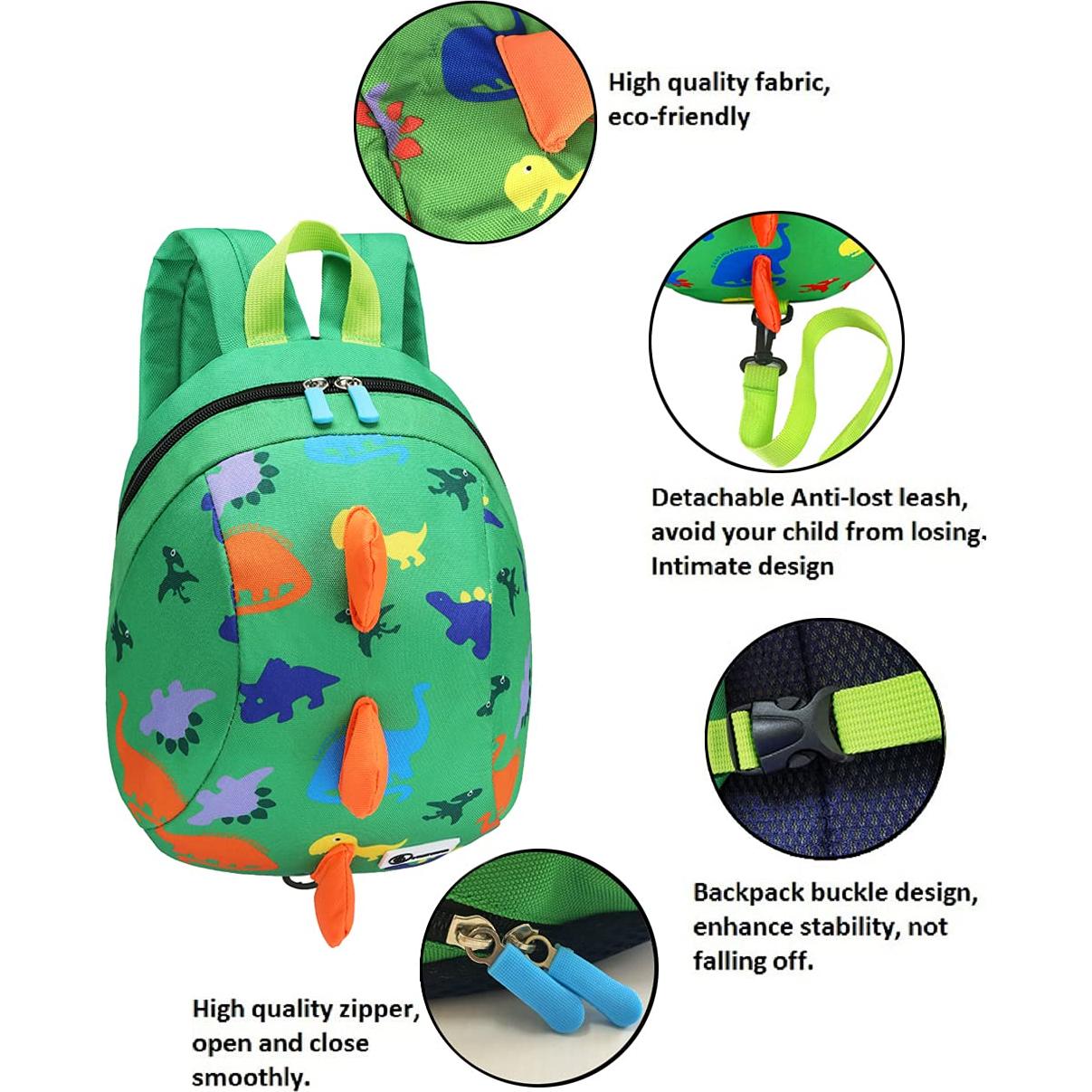 High quality fabric, eco-friendly

Detachable Anti-lost leash, avoid your child from losing. Intimate design

Backpack buckle design, enhance stability, not falling off.

High quality zipper, open and close smoothly.