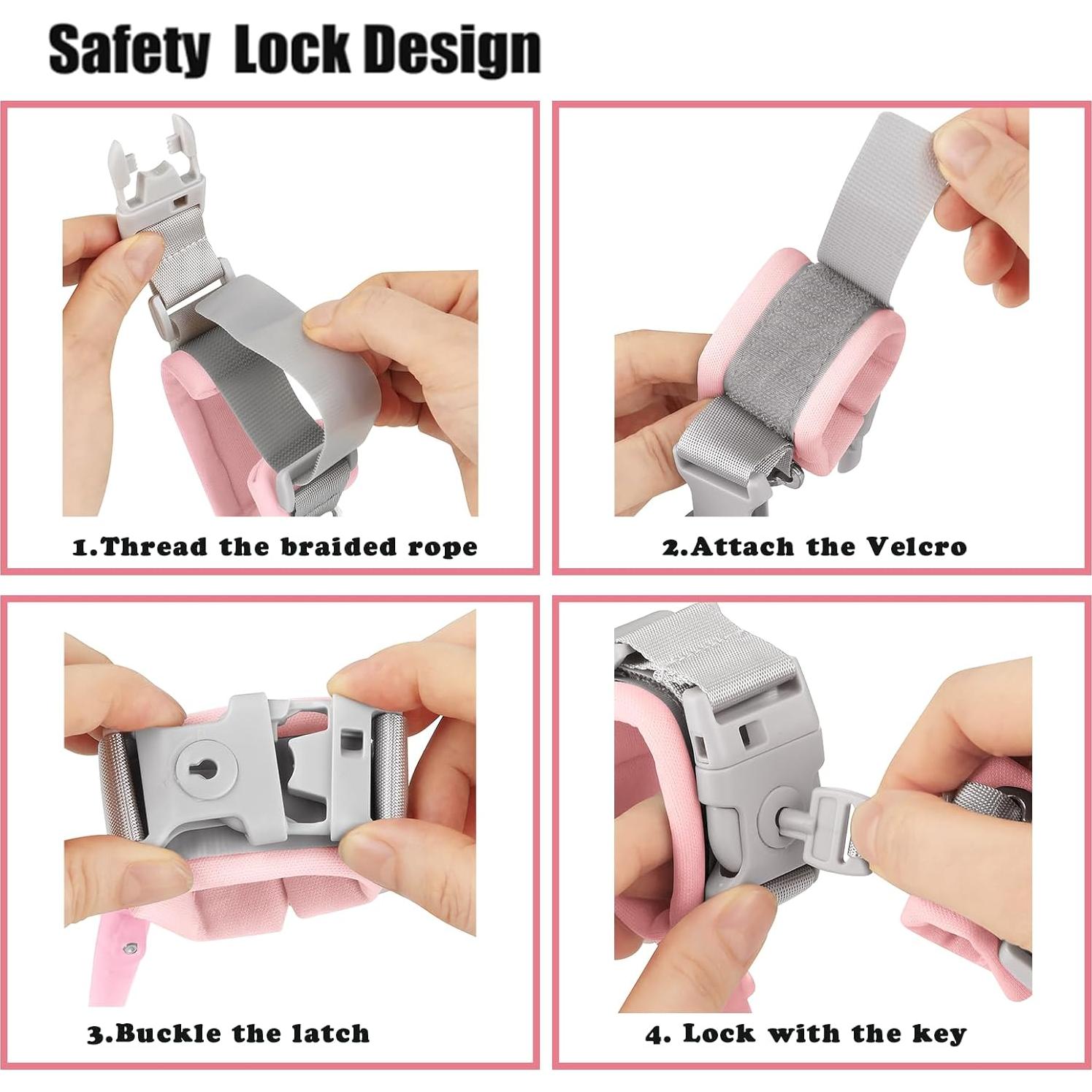 Safety Lock Design

1.Thread the braided rope

2.Attach the Velcro

3.Buckle the latch

4. Lock with the key