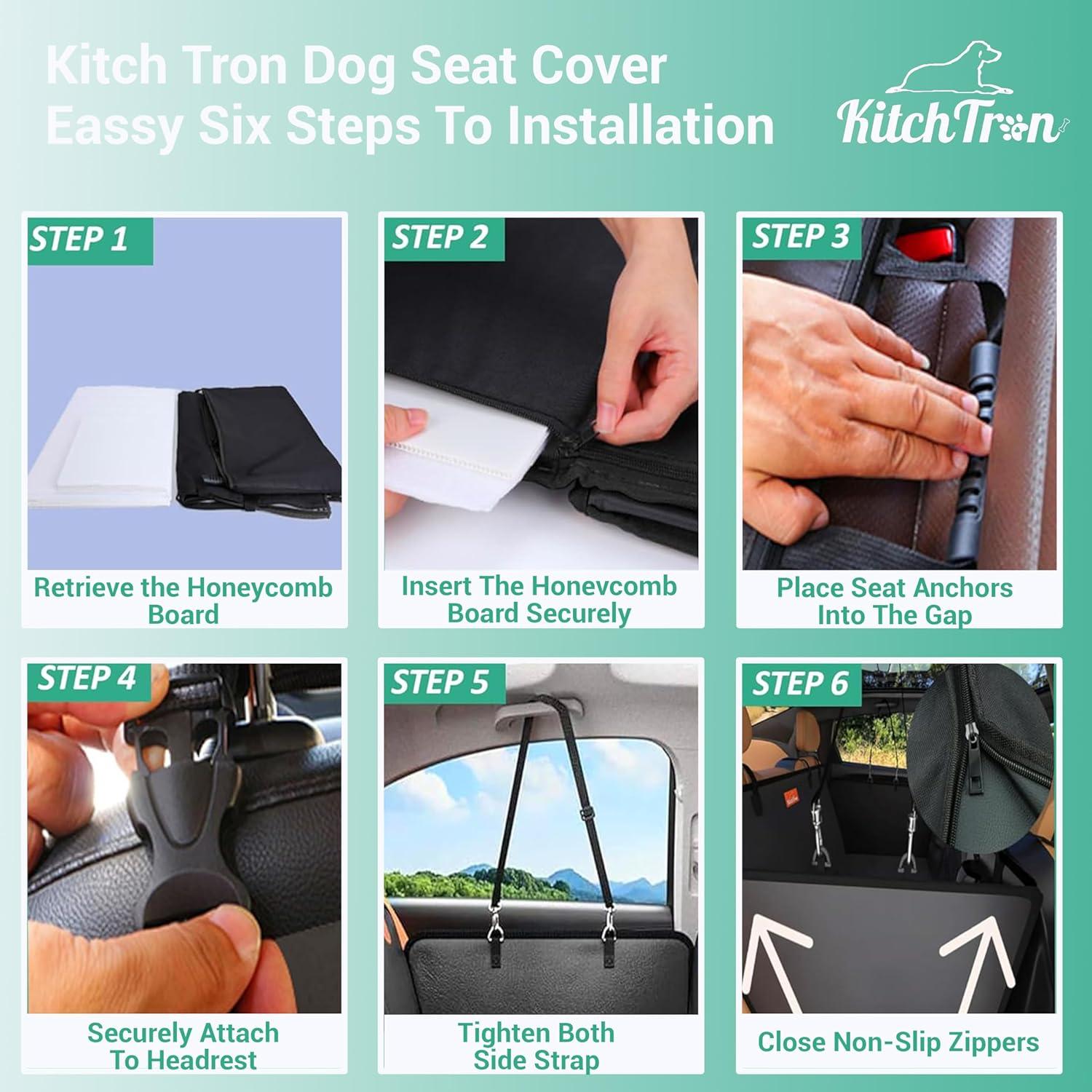 Kitch Tron Dog Seat Cover
Eassy Six Steps To Installation

KitchTron

STEP 1
Retrieve the Honeycomb Board

STEP 2
Insert The Honevcomb Board Securely

STEP 3
Place Seat Anchors Into The Gap

STEP 4
Securely Attach To Headrest

STEP 5
Tighten Both Side Strap

STEP 6
Close Non-Slip Zippers