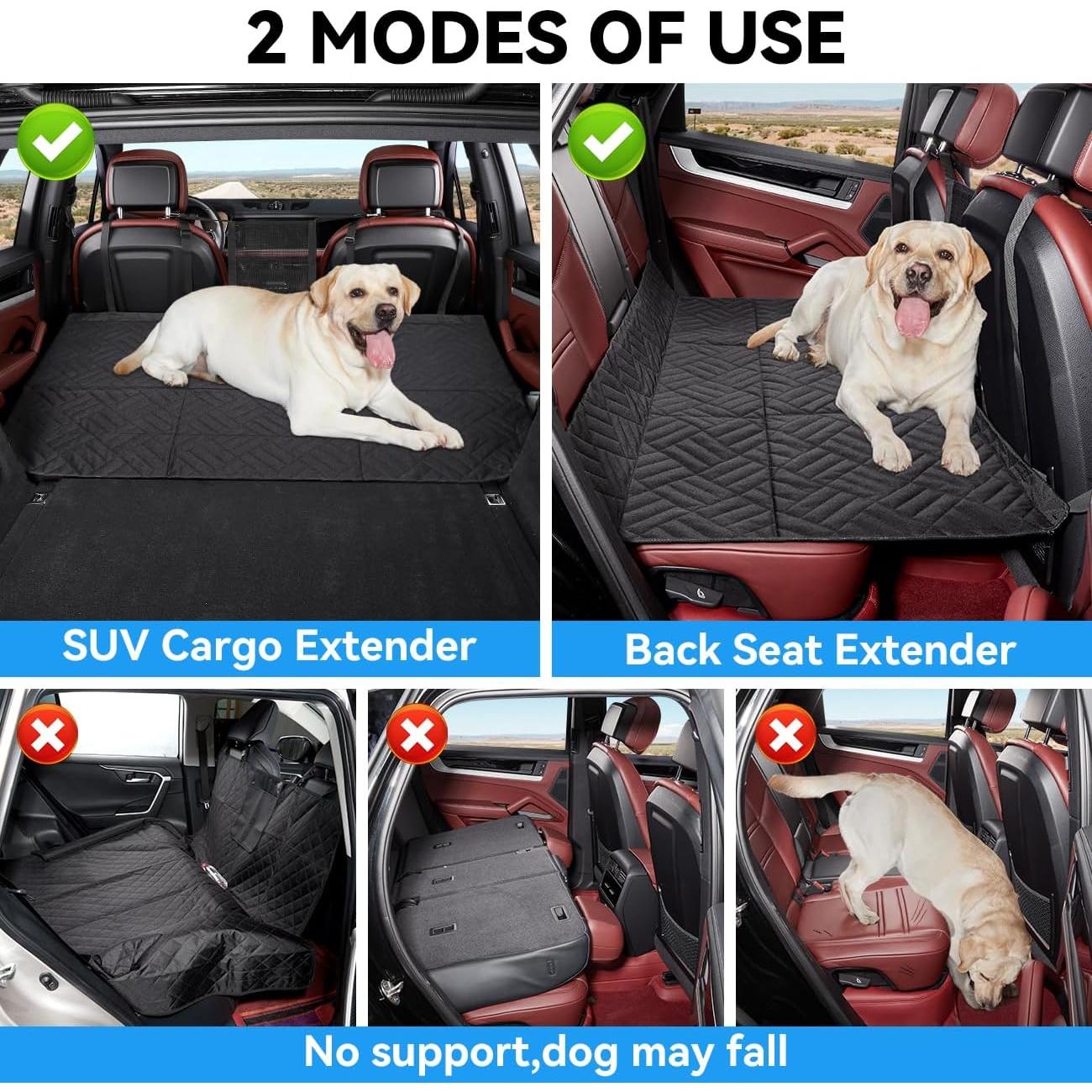 2 MODES OF USE

SUV Cargo Extender

Back Seat Extender

No support,dog may fall