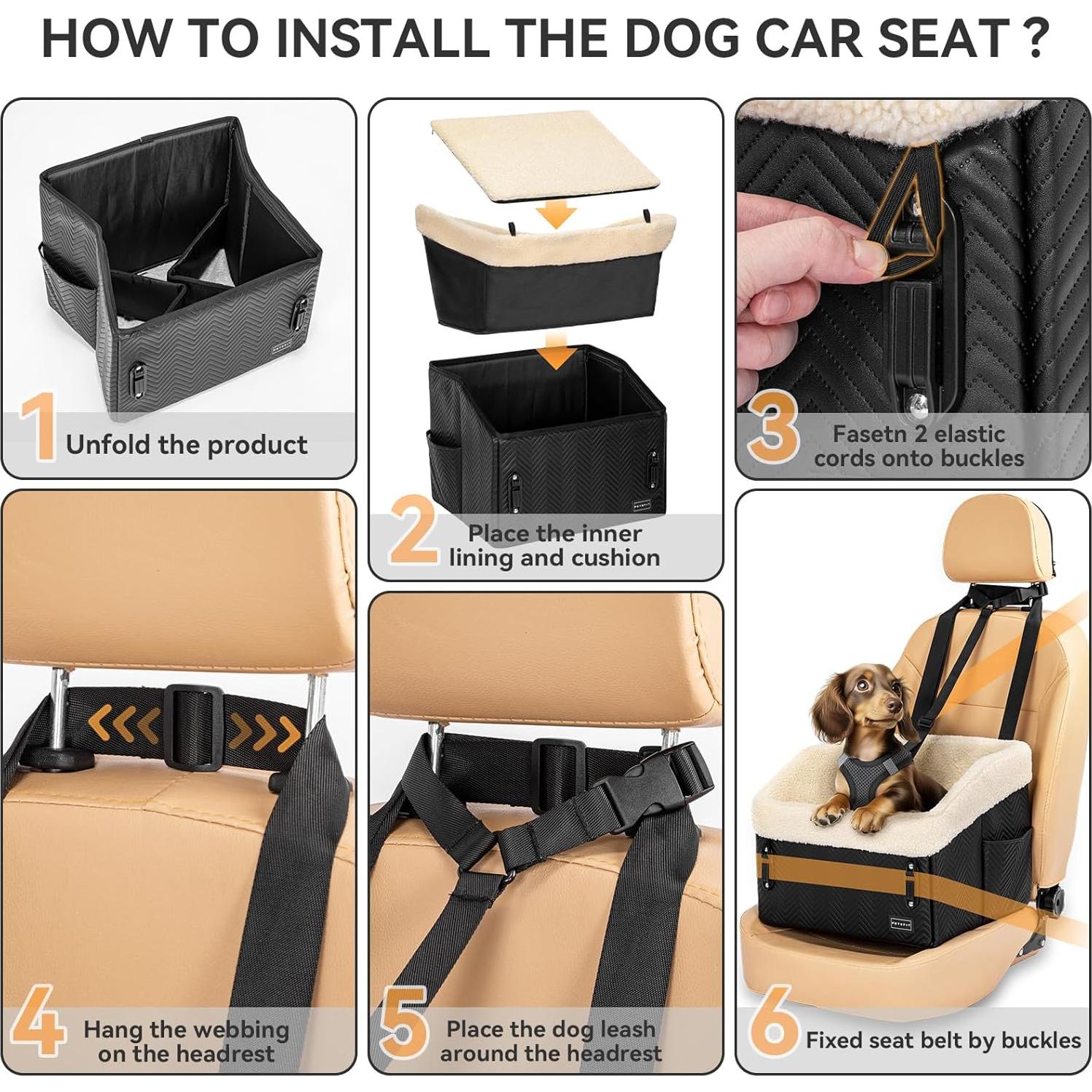 HOW TO INSTALL THE DOG CAR SEAT ?

1 Unfold the product

2 Place the inner lining and cushion

3 Fasetn 2 elastic cords onto buckles

4 Hang the webbing on the headrest

5 Place the dog leash around the headrest

6 Fixed seat belt by buckles