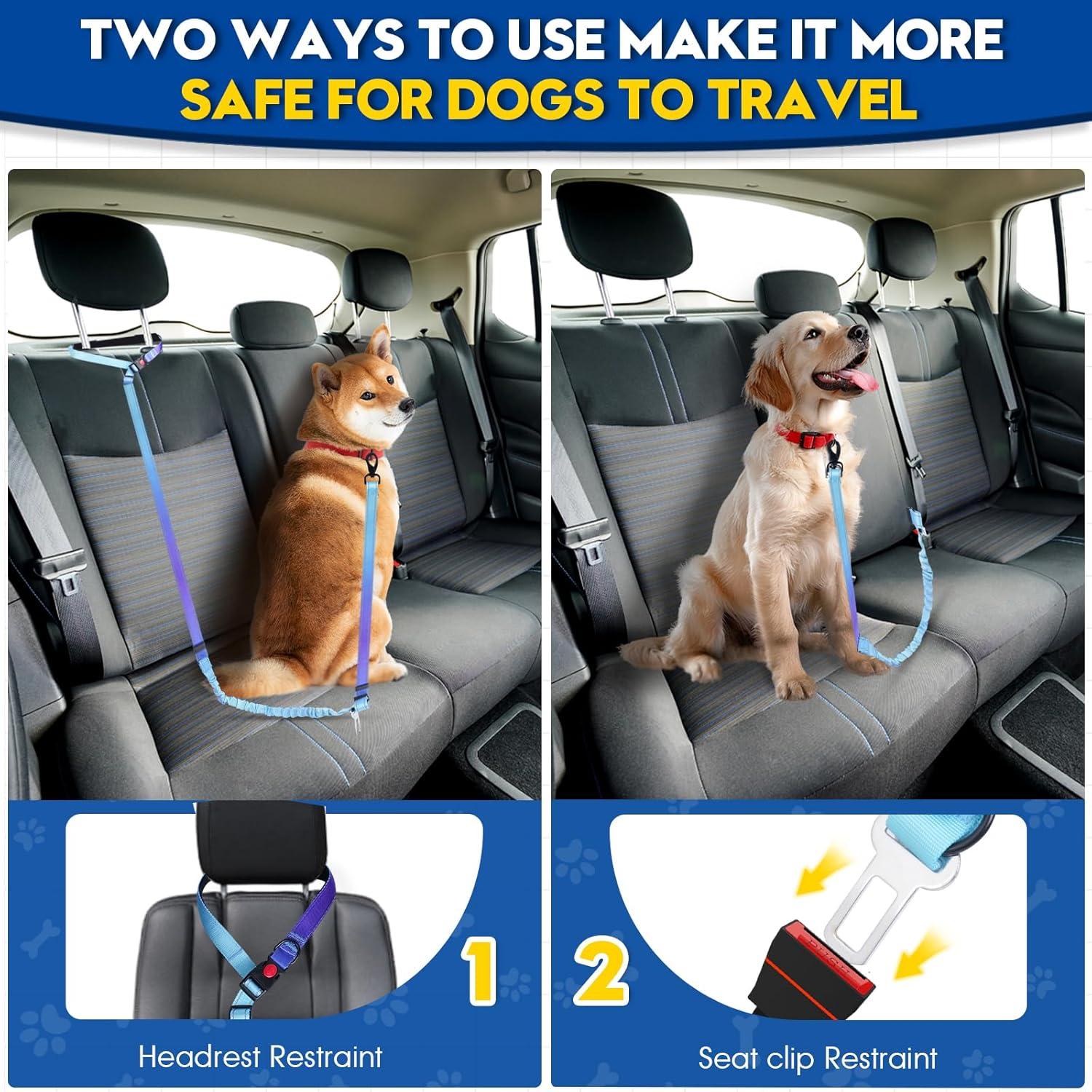 TWO WAYS TO USE MAKE IT MORE SAFE FOR DOGS TO TRAVEL

1

Headrest Restraint

2

Seat clip Restraint