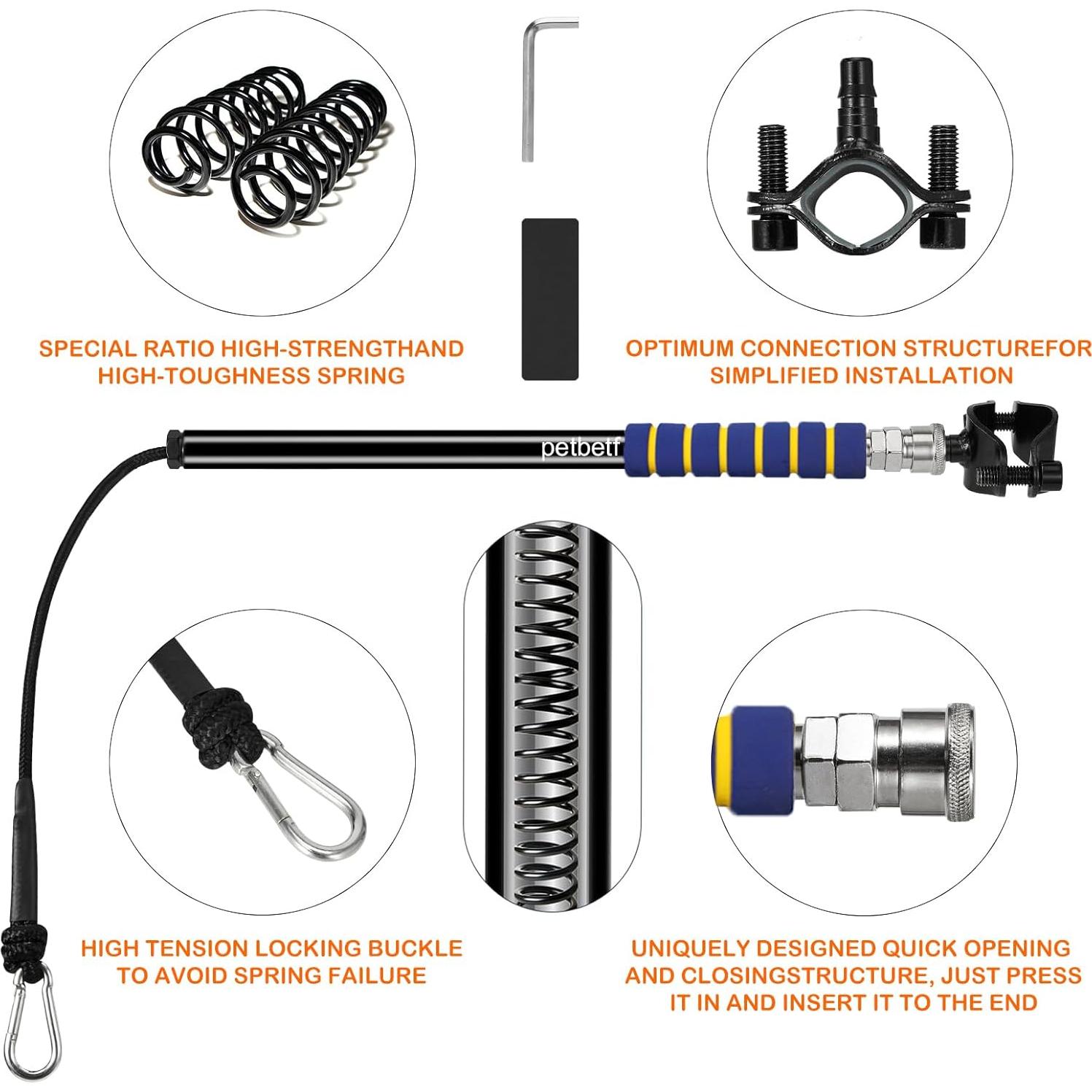 SPECIAL RATIO HIGH-STRENGTHAND HIGH-TOUGHNESS SPRING

OPTIMUM CONNECTION STRUCTUREFOR SIMPLIFIED INSTALLATION

petbetf

HIGH TENSION LOCKING BUCKLE TO AVOID SPRING FAILURE

UNIQUELY DESIGNED QUICK OPENING AND CLOSINGSTRUCTURE, JUST PRESS IT IN AND INSERT IT TO THE END