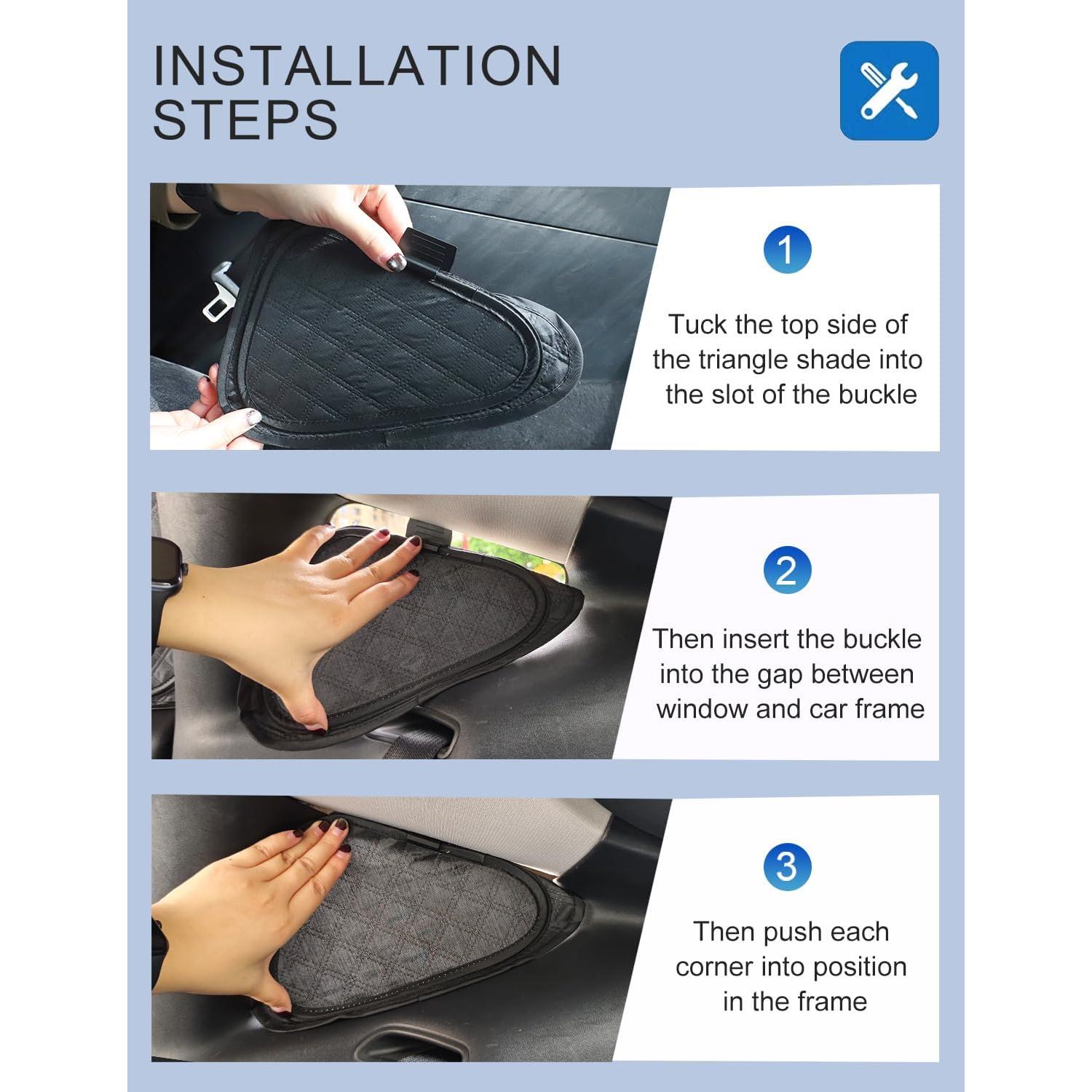 INSTALLATION STEPS

1

Tuck the top side of the triangle shade into the slot of the buckle

2

Then insert the buckle into the gap between window and car frame

3

Then push each corner into position in the frame