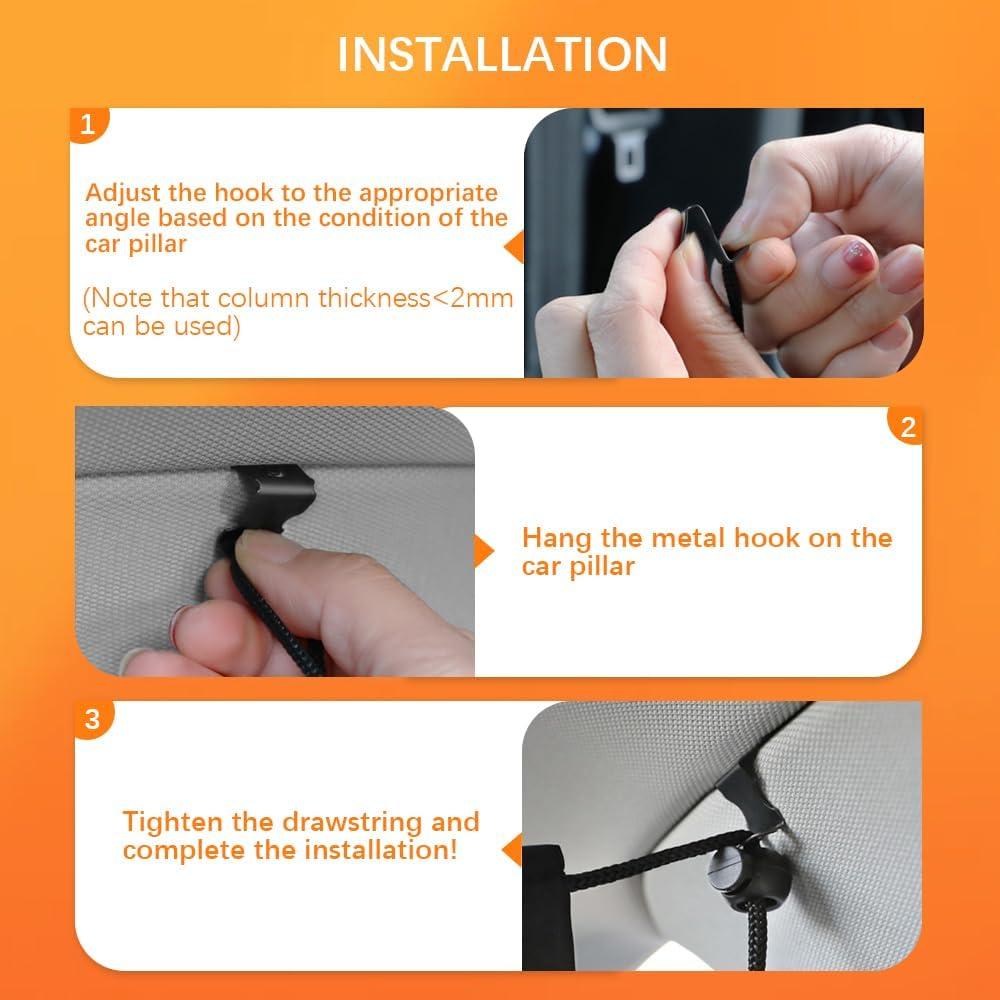 INSTALLATION

1

Adjust the hook to the appropriate angle based on the condition of the car pillar

(Note that column thickness<2mm can be used)

2

Hang the metal hook on the car pillar

3

Tighten the drawstring and complete the installation!