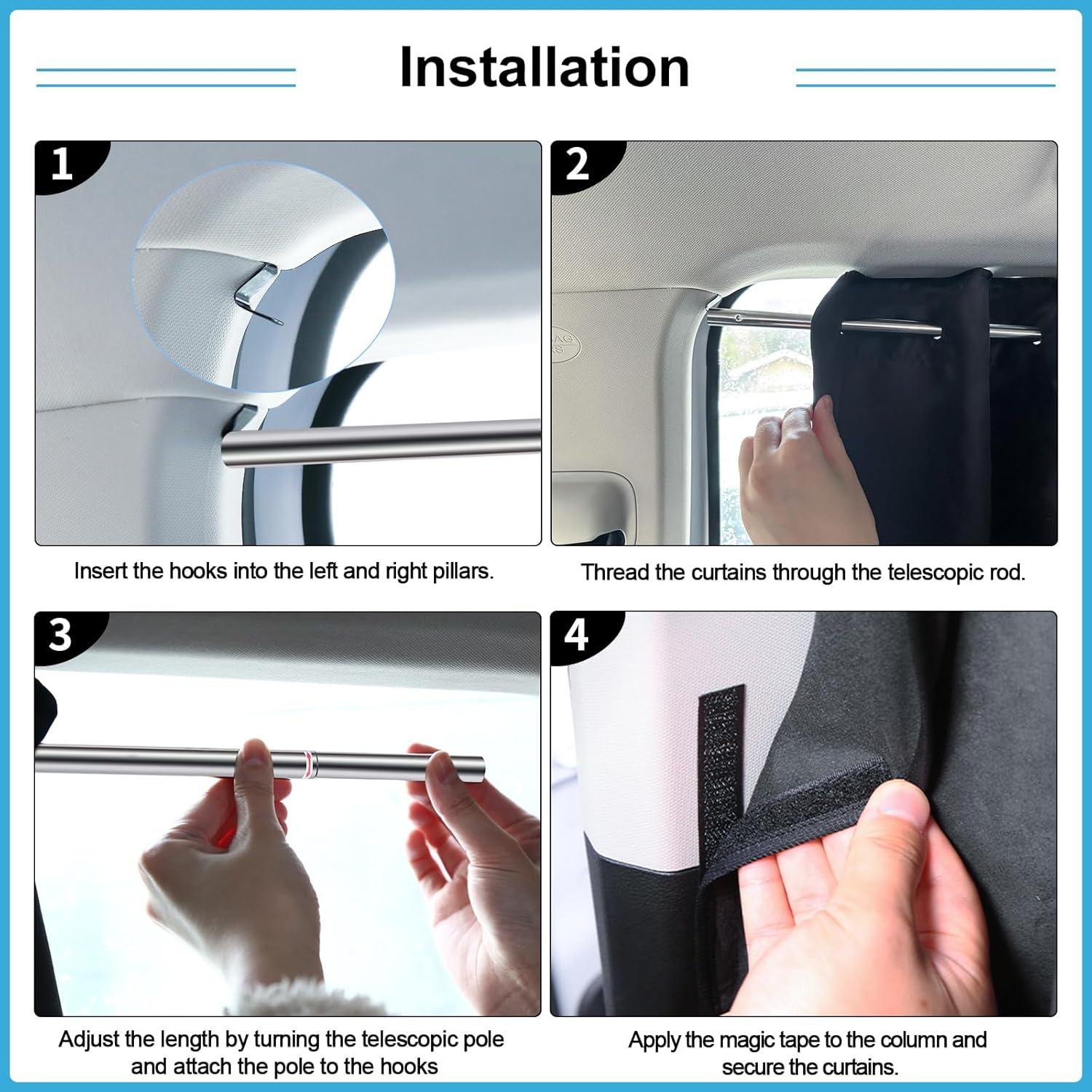 Installation

1

Insert the hooks into the left and right pillars.

2

Thread the curtains through the telescopic rod.

3

Adjust the length by turning the telescopic pole and attach the pole to the hooks

4

Apply the magic tape to the column and secure the curtains.