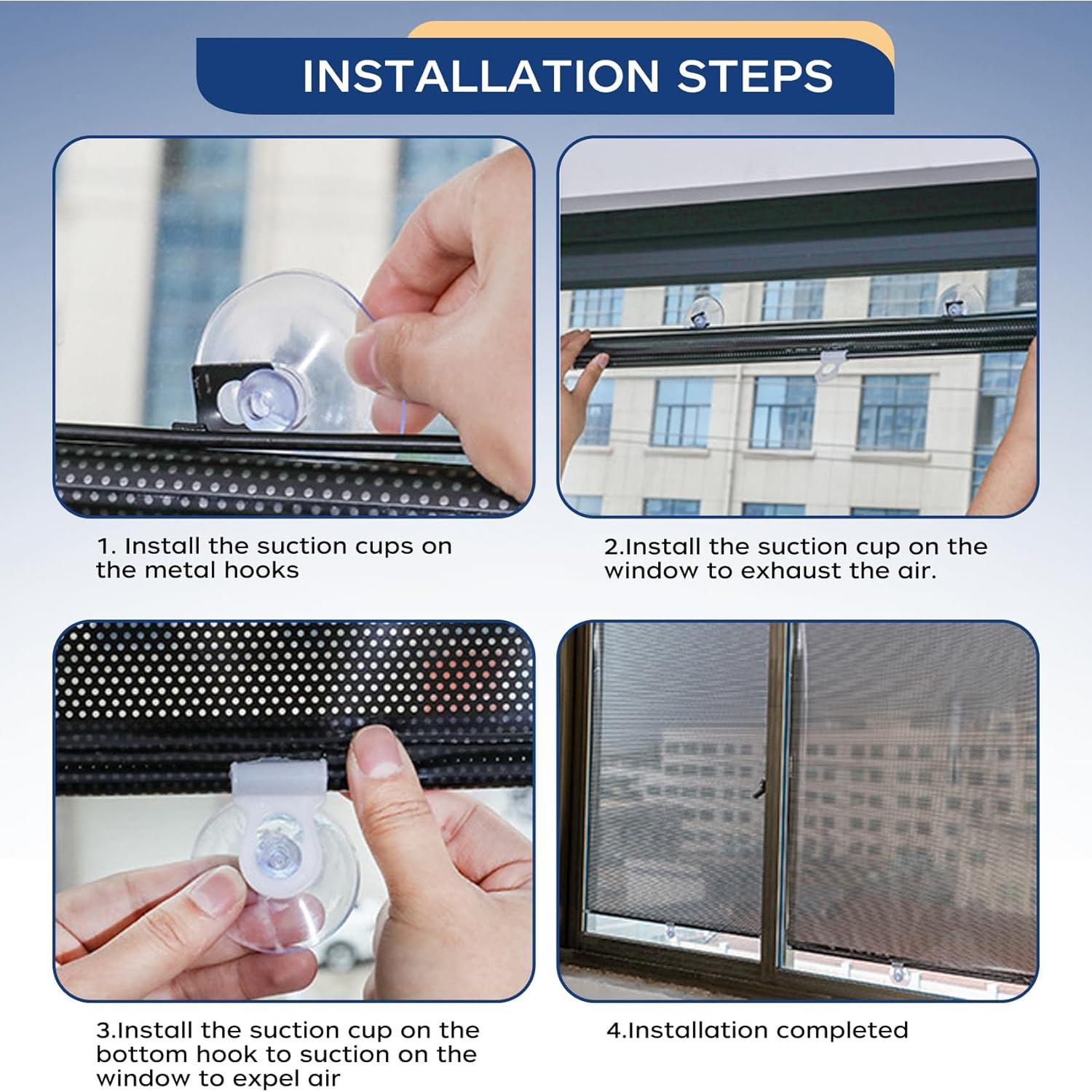 INSTALLATION STEPS

1. Install the suction cups on the metal hooks

2.Install the suction cup on the window to exhaust the air.

3.Install the suction cup on the bottom hook to suction on the window to expel air

4.Installation completed