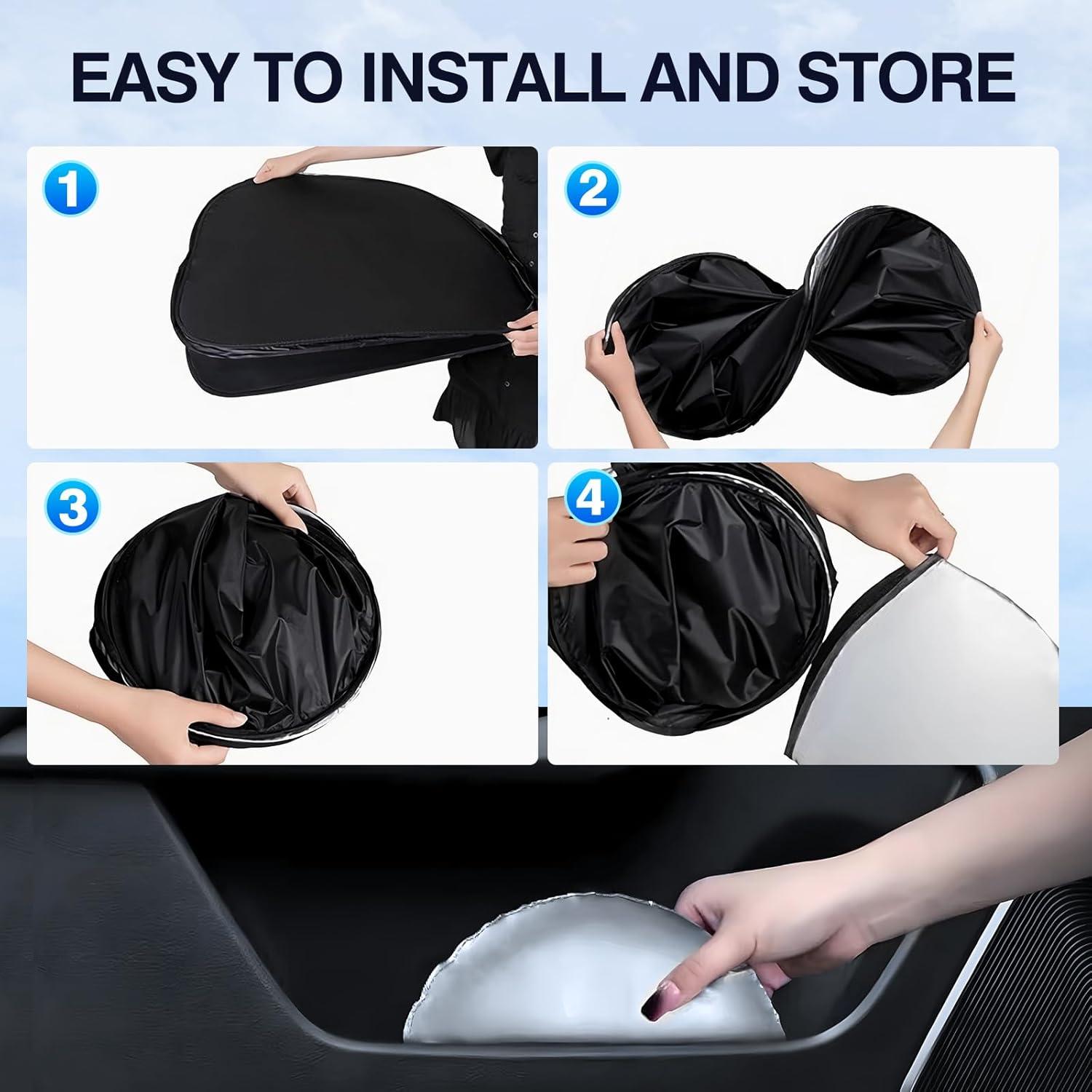 EASY TO INSTALL AND STORE

1

2

3

4