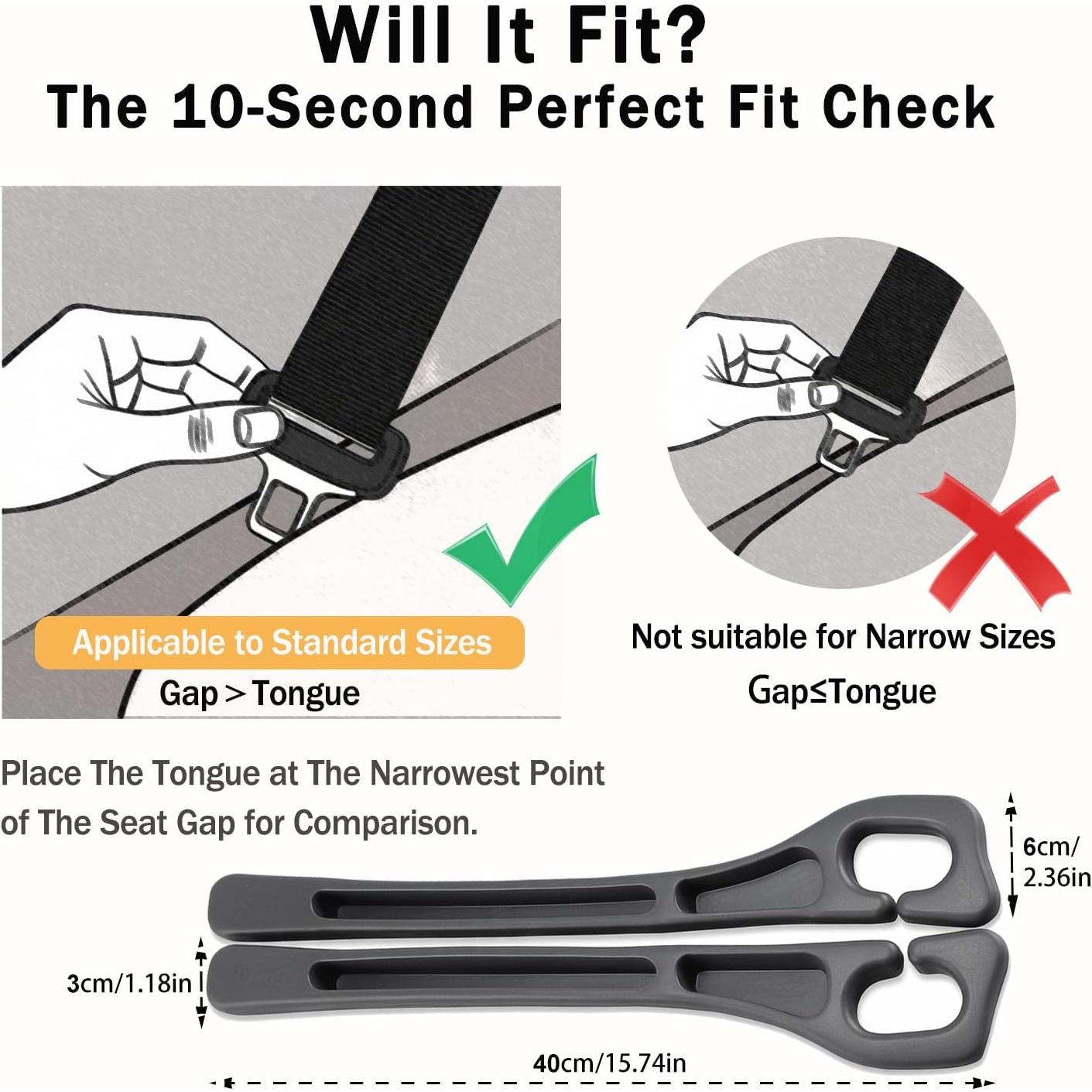 Will It Fit?
The 10-Second Perfect Fit Check

Applicable to Standard Sizes
Gap > Tongue

Not suitable for Narrow Sizes
Gap≤Tongue

Place The Tongue at The Narrowest Point of The Seat Gap for Comparison.

6cm/ 2.36in

3cm/1.18in

40cm/15.74in