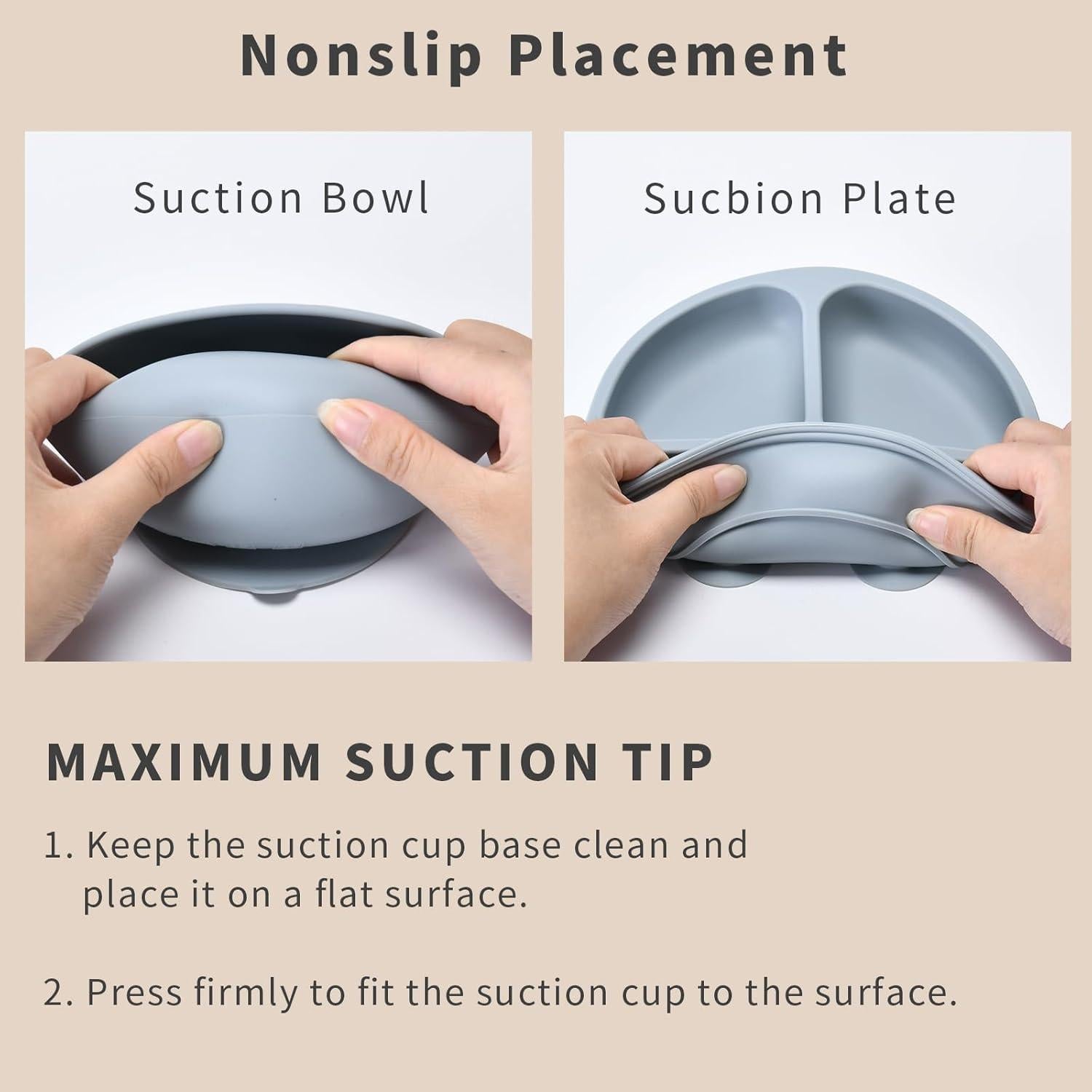 Nonslip Placement

Suction Bowl

Sucbion Plate

MAXIMUM SUCTION TIP

1. Keep the suction cup base clean and place it on a flat surface.

2. Press firmly to fit the suction cup to the surface.