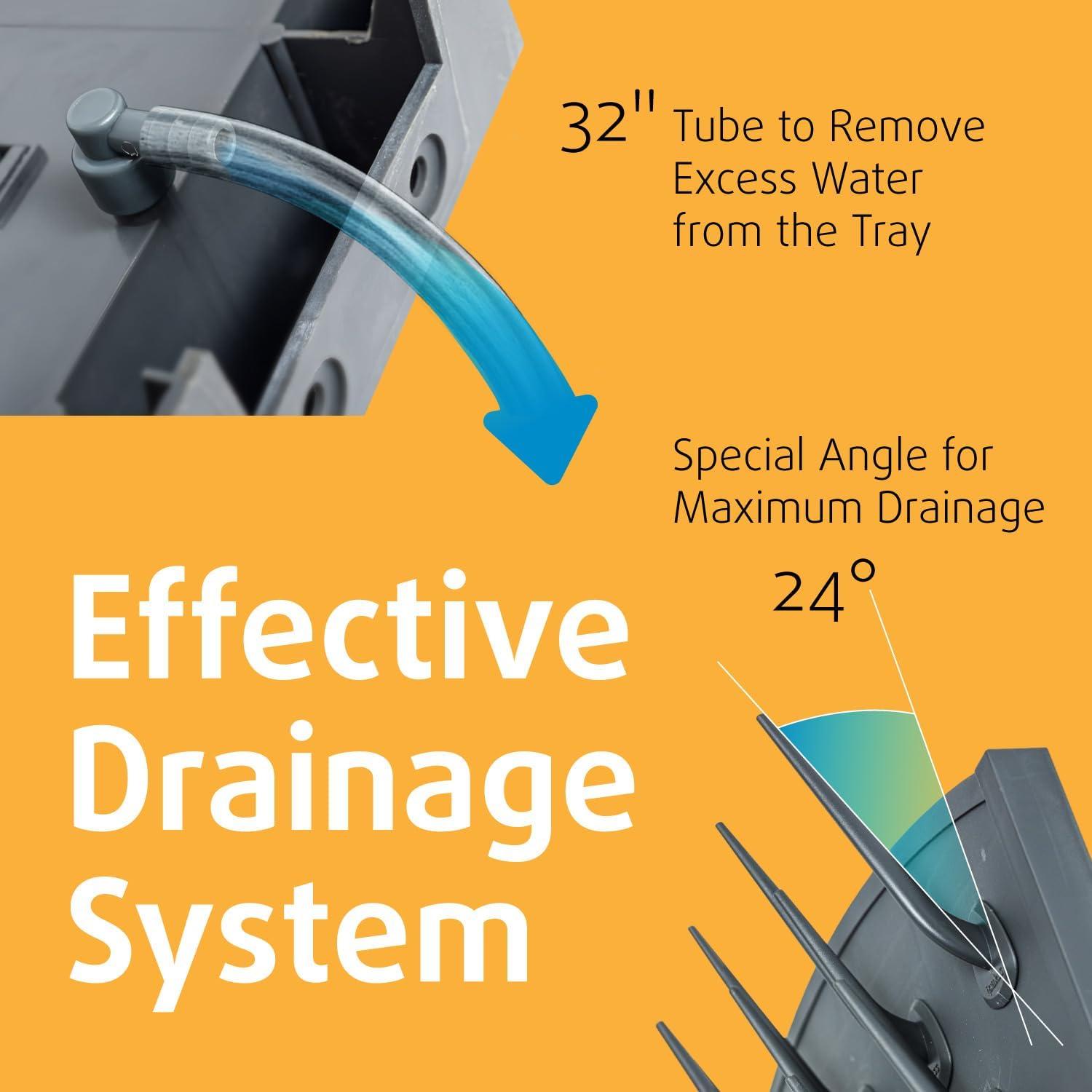 32'' Tube to Remove Excess Water from the Tray

Special Angle for Maximum Drainage

24°

Effective Drainage System