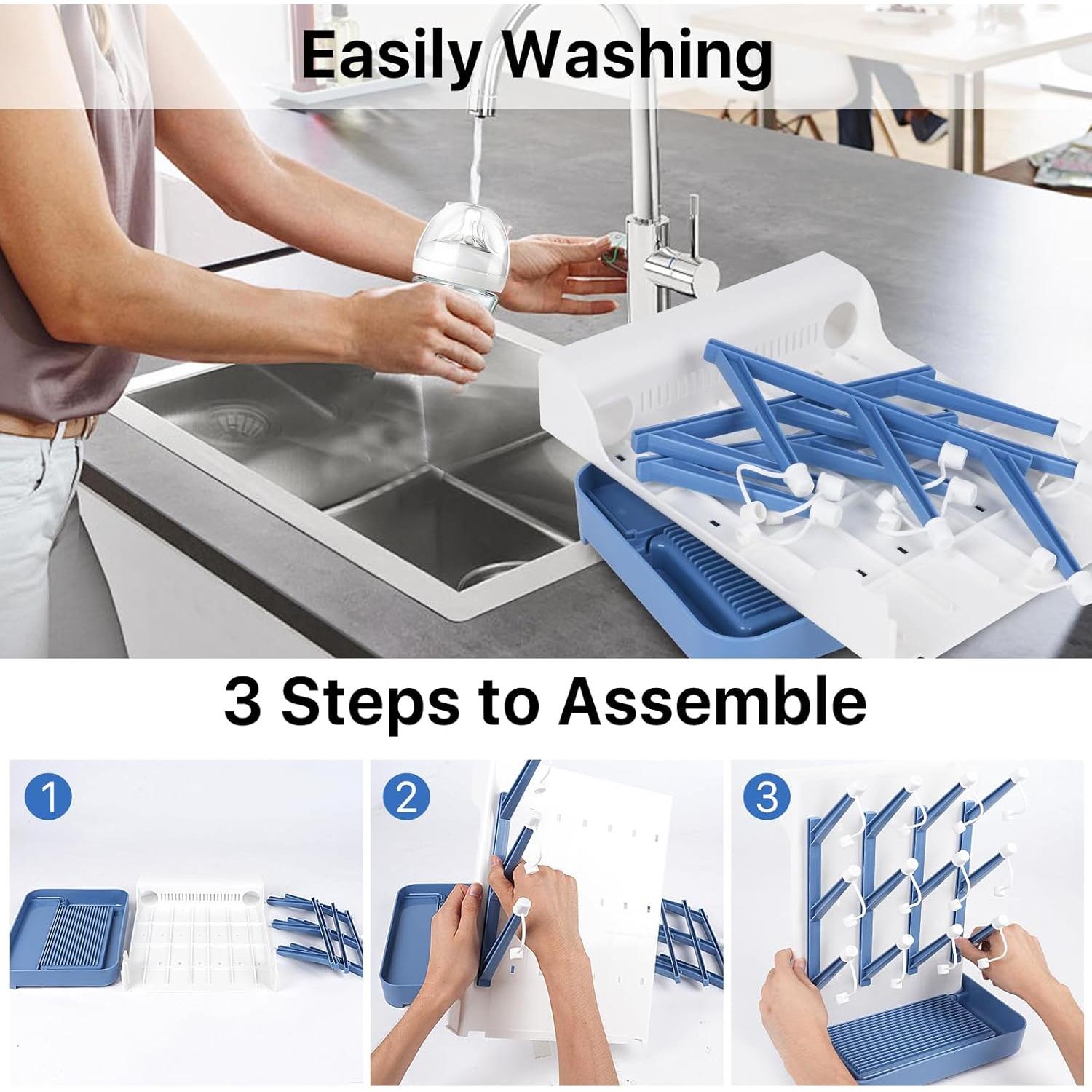 Easily Washing

3 Steps to Assemble

1

2

3