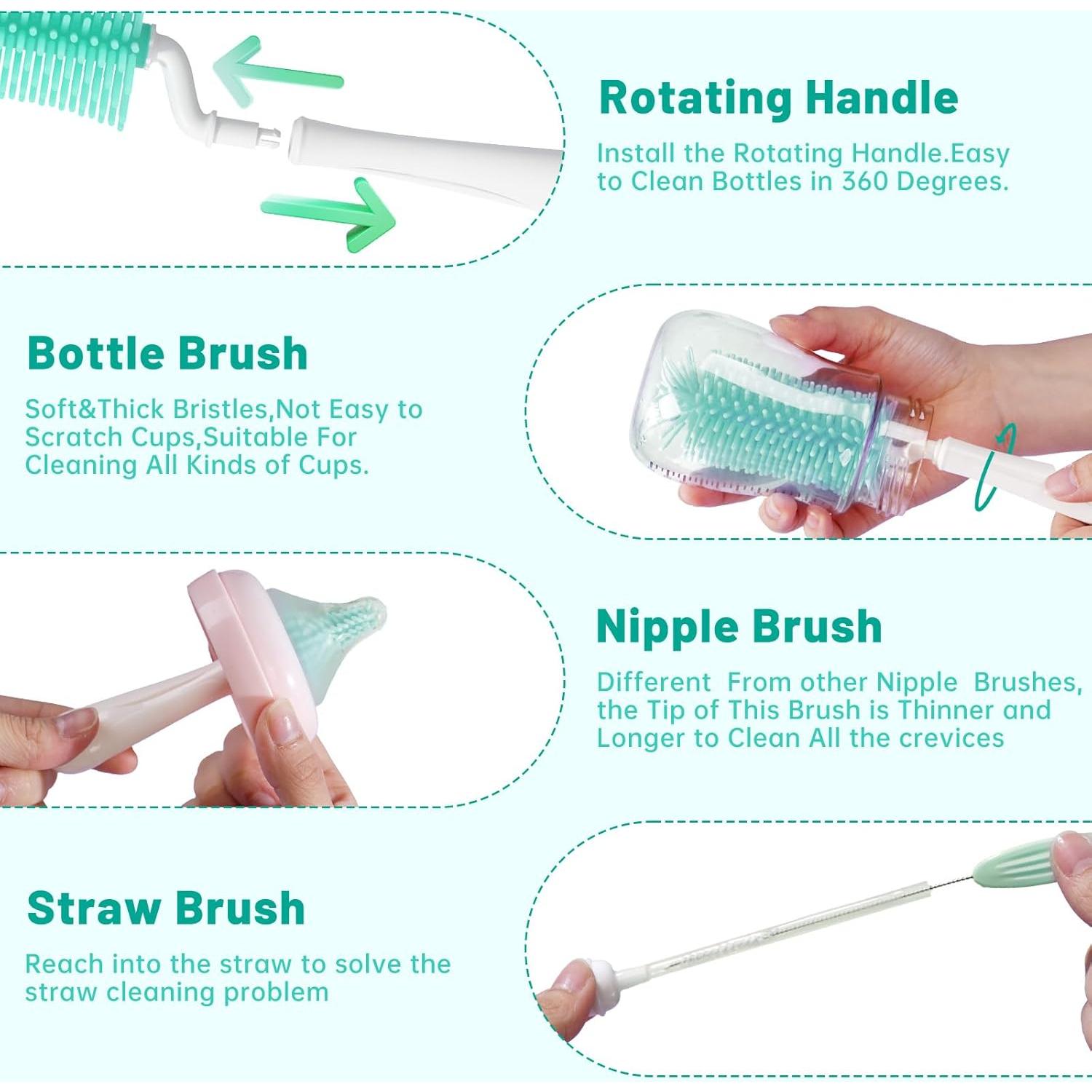 Rotating Handle

Install the Rotating Handle.Easy to Clean Bottles in 360 Degrees.

Bottle Brush

Soft&Thick Bristles,Not Easy to Scratch Cups,Suitable For Cleaning All Kinds of Cups.

Nipple Brush

Different From other Nipple Brushes, the Tip of This Brush is Thinner and Longer to Clean All the crevices

Straw Brush

Reach into the straw to solve the straw cleaning problem