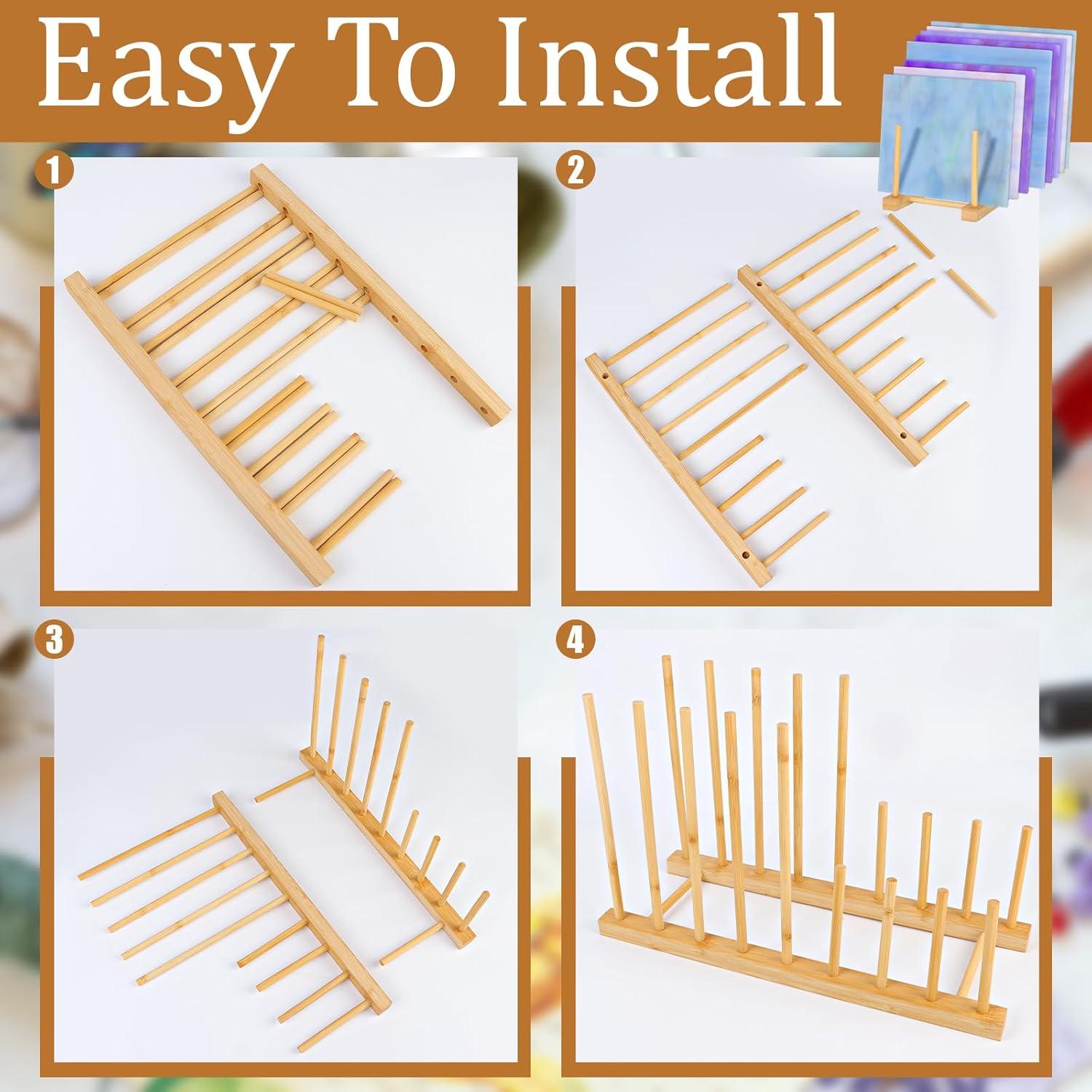 Easy To Install

1

2

3

4