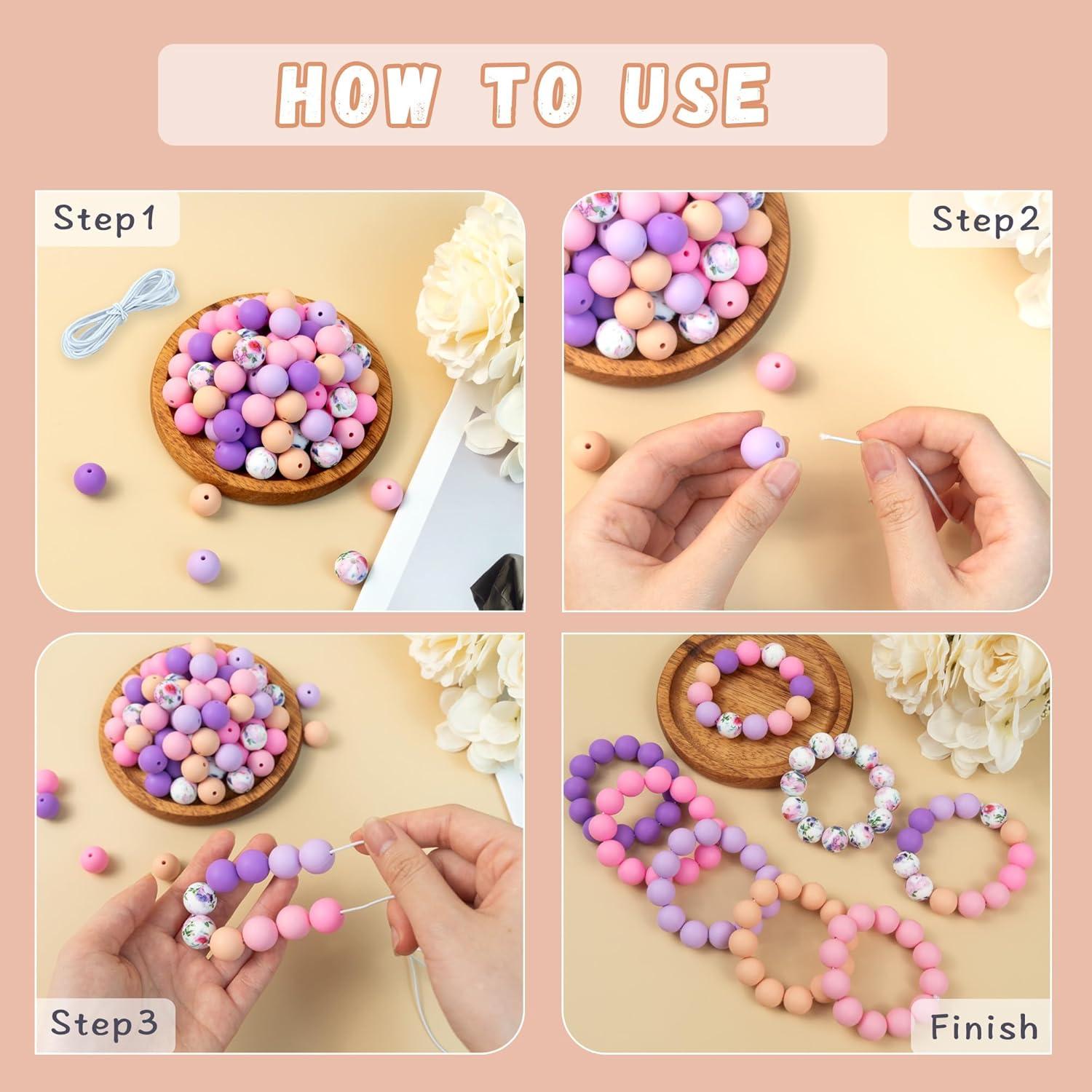 HOW TO USE

Step1

Step2

Step3

Finish