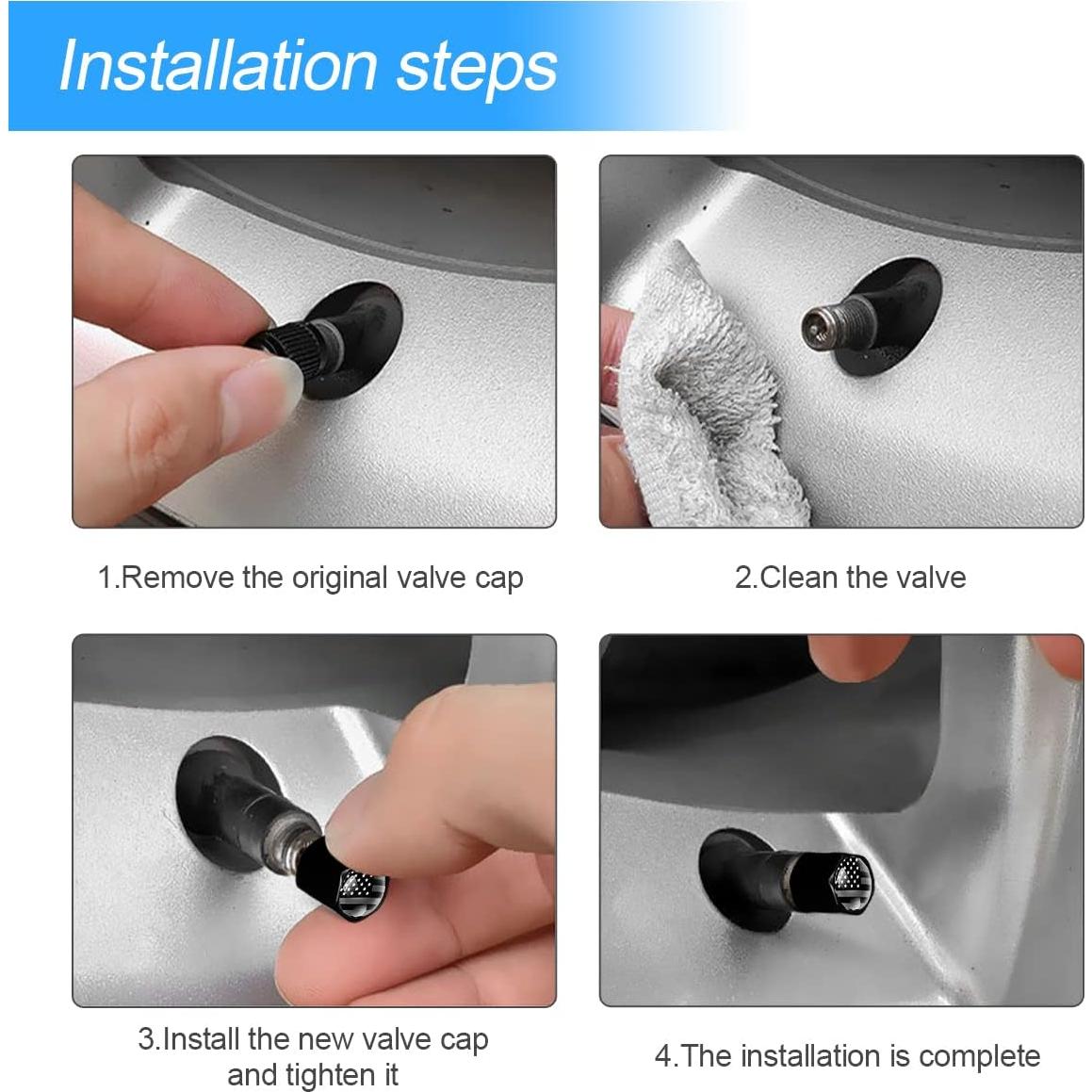 Installation steps

1.Remove the original valve cap

2.Clean the valve

3.Install the new valve cap and tighten it

4.The installation is complete