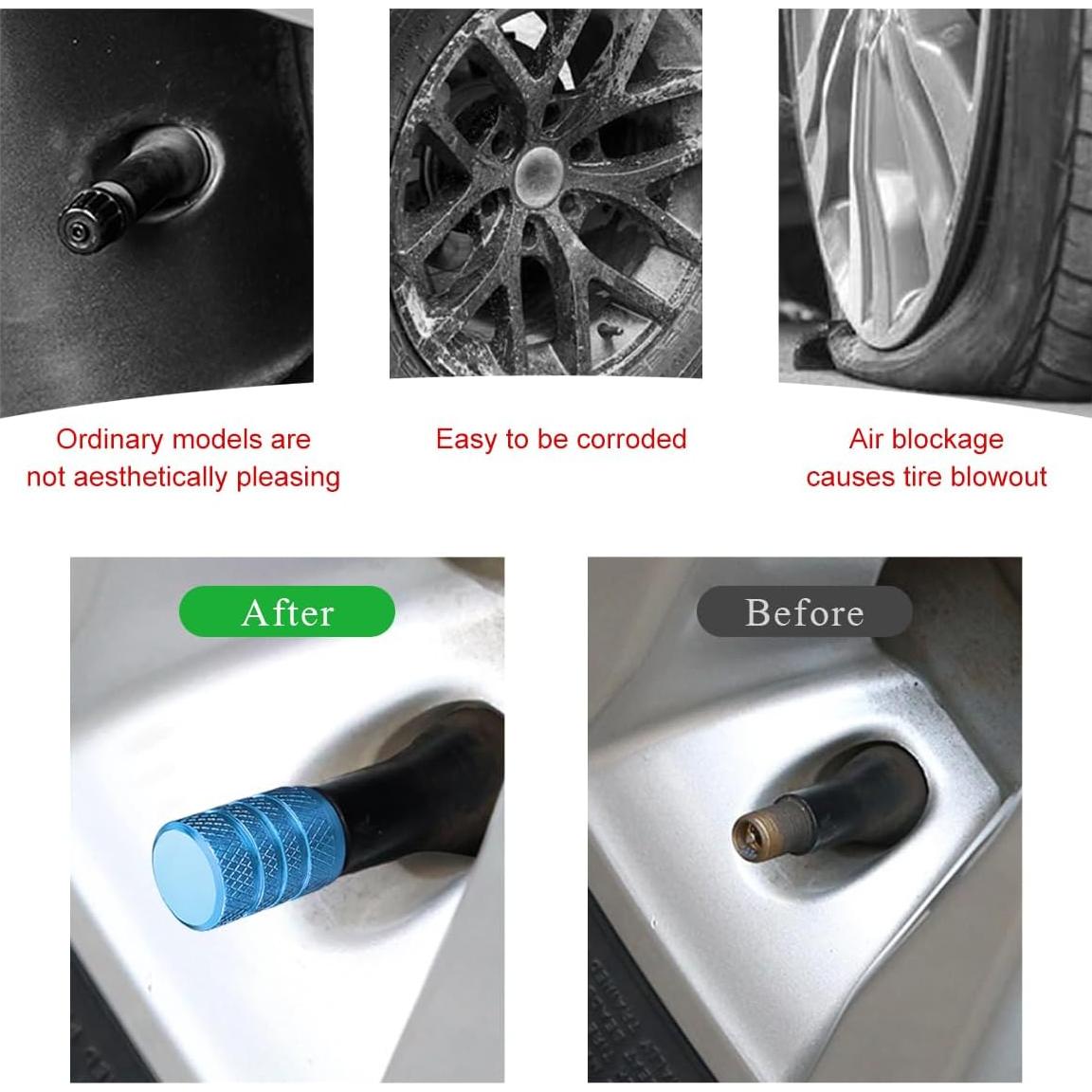 Ordinary models are not aesthetically pleasing

Easy to be corroded

Air blockage causes tire blowout

After

Before