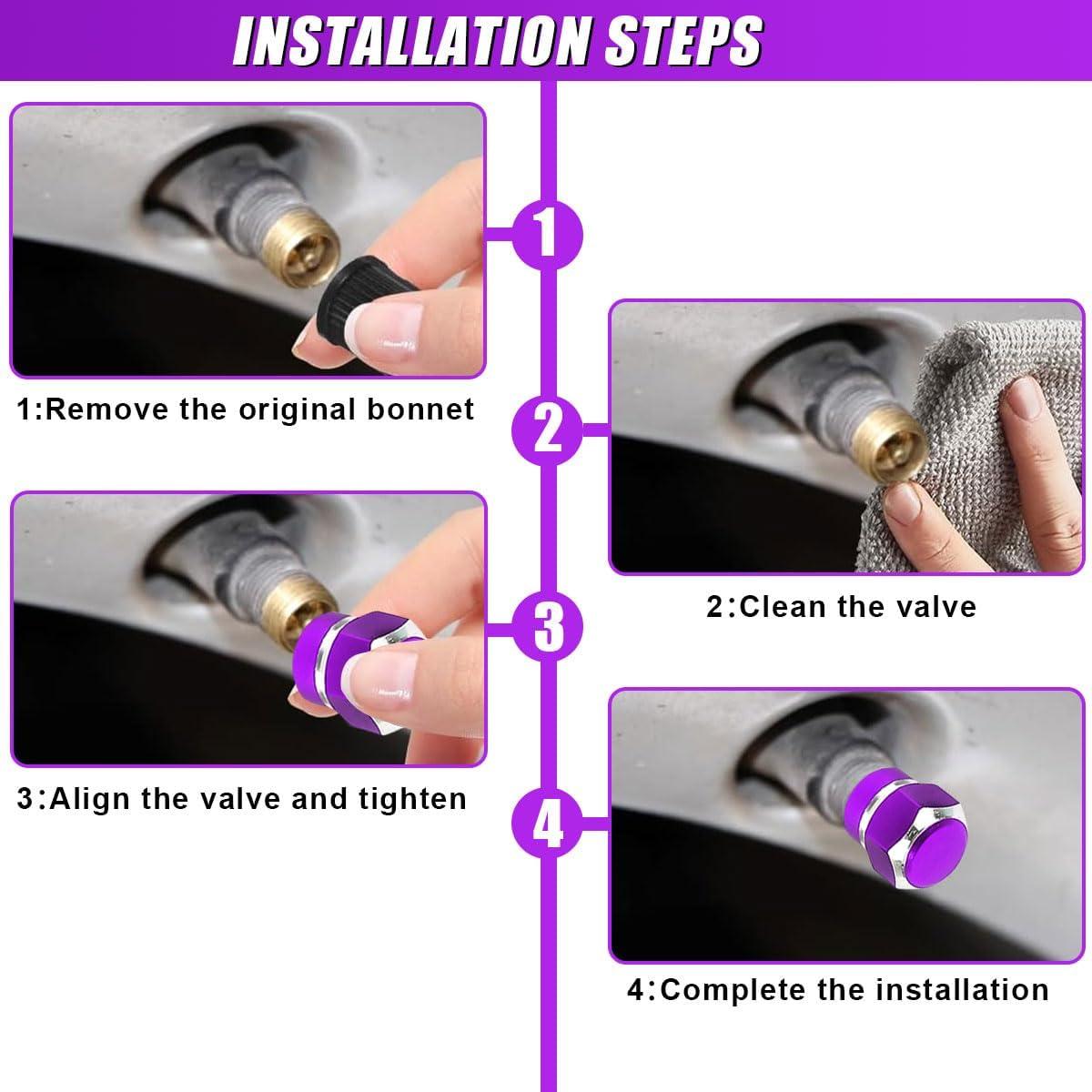 INSTALLATION STEPS

1

1:Remove the original bonnet

2

2:Clean the valve

3

3:Align the valve and tighten

4

4:Complete the installation