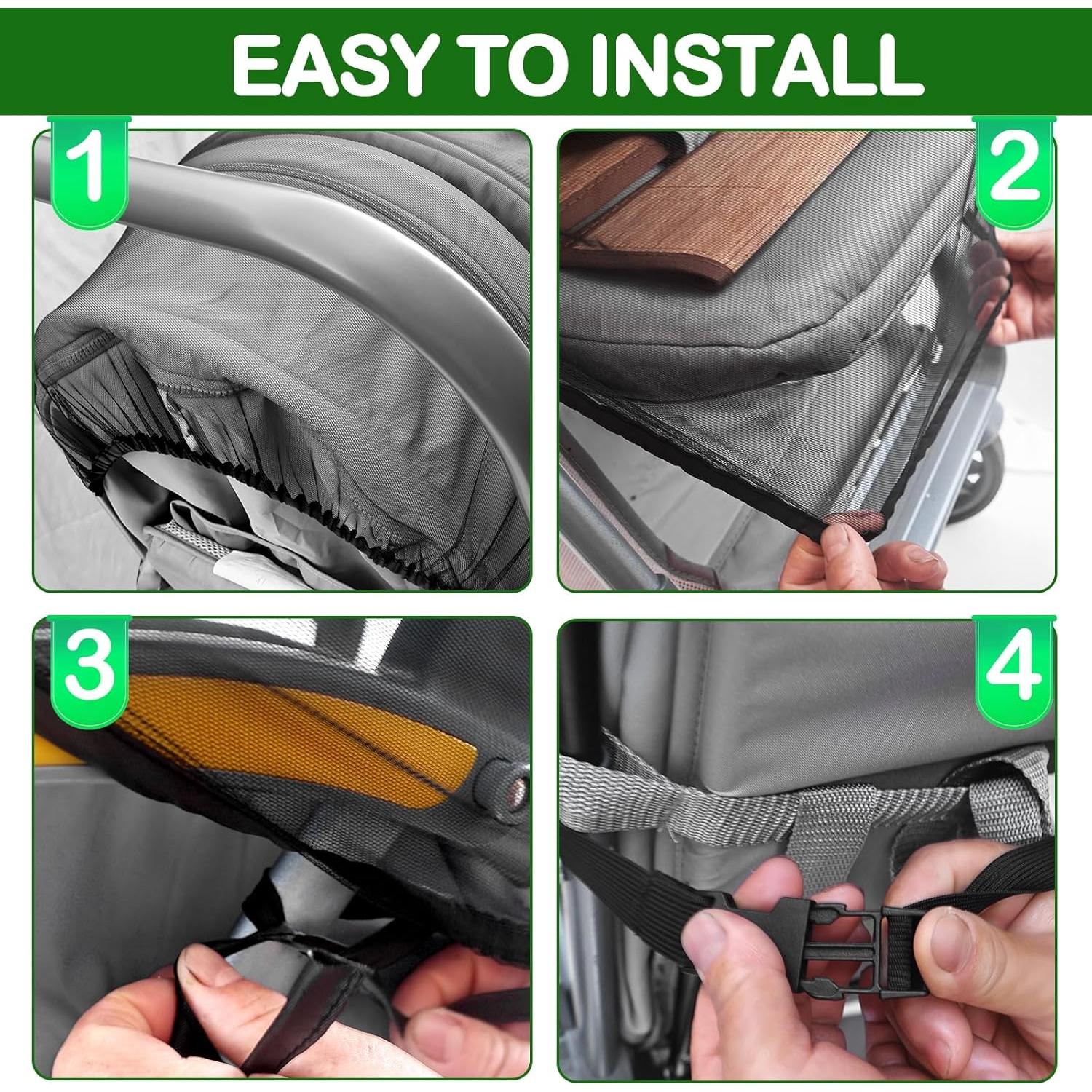 EASY TO INSTALL

1

2

3

4